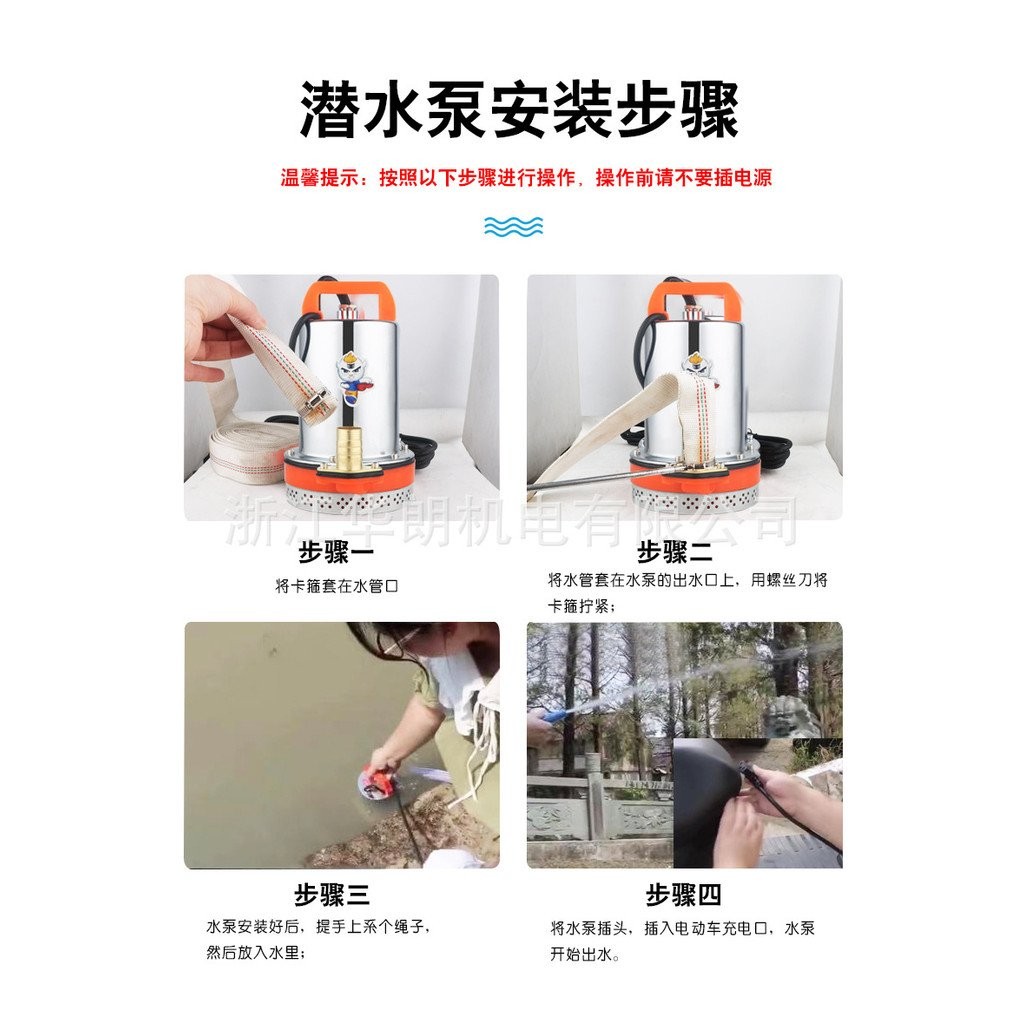 潜水泵安装步骤

温馨提示：按照以下步骤进行操作，操作前请不要插电源

浙江华朗机电有限公司

步骤一

将卡箍套在水管口

步骤二

将水管套在水泵的出水口上，用螺丝刀将卡箍拧紧；

步骤三

水泵安装好后，提手上系个绳子，然后放入水里；

步骤四

将水泵插头，插入电动车充电口，水泵开始出水。