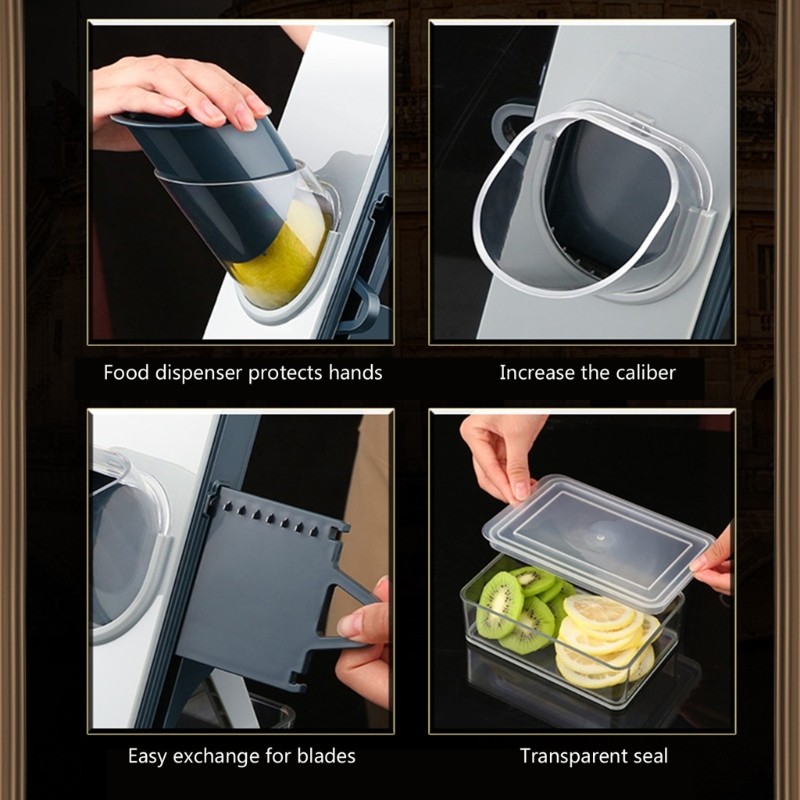 Food dispenser protects hands

Increase the caliber

Easy exchange for blades

Transparent seal