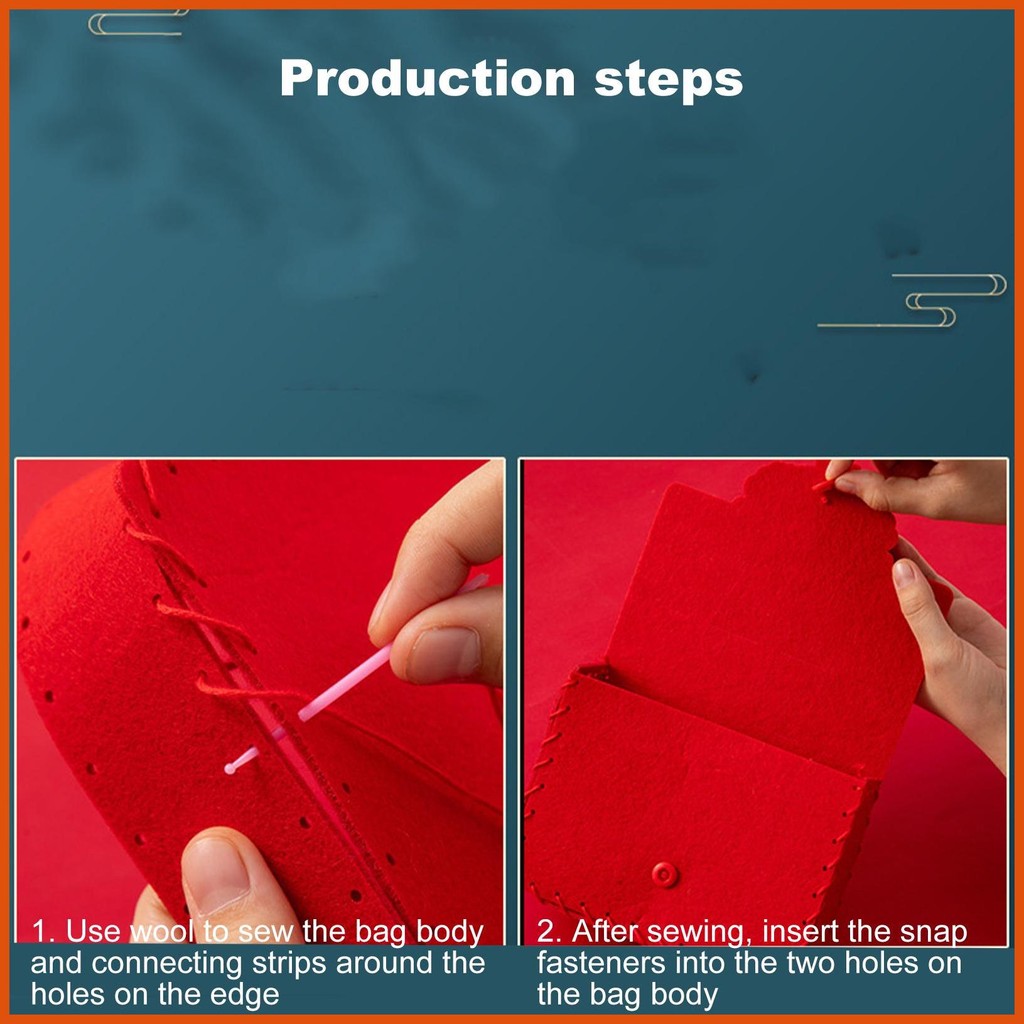 Production steps

1. Use wool to sew the bag body and connecting strips around the holes on the edge

2. After sewing, insert the snap fasteners into the two holes on the bag body