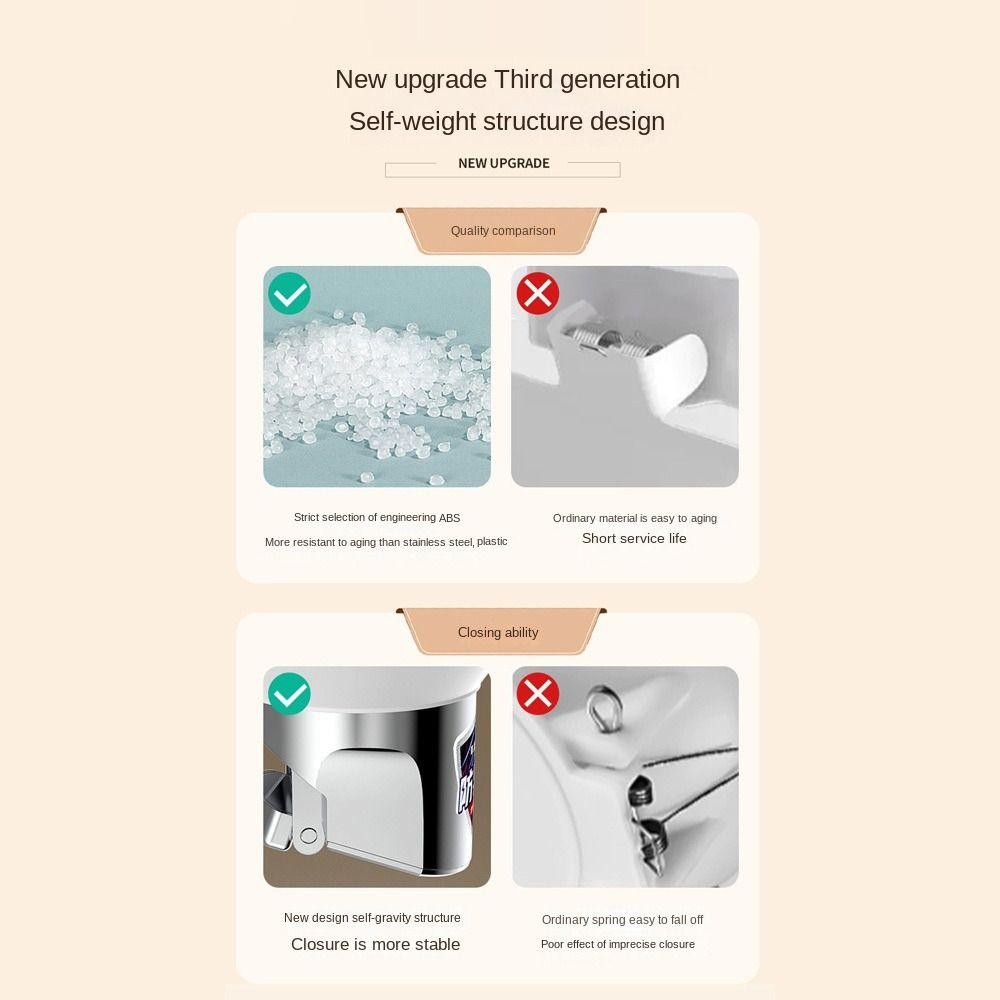 New upgrade Third generation

Self-weight structure design

NEW UPGRADE

Quality comparison

Strict selection of engineering ABS

More resistant to aging than stainless steel, plastic

Ordinary material is easy to aging

Short service life

Closing ability

New design self-gravity structure

Closure is more stable

Ordinary spring easy to fall off

Poor effect of imprecise closure