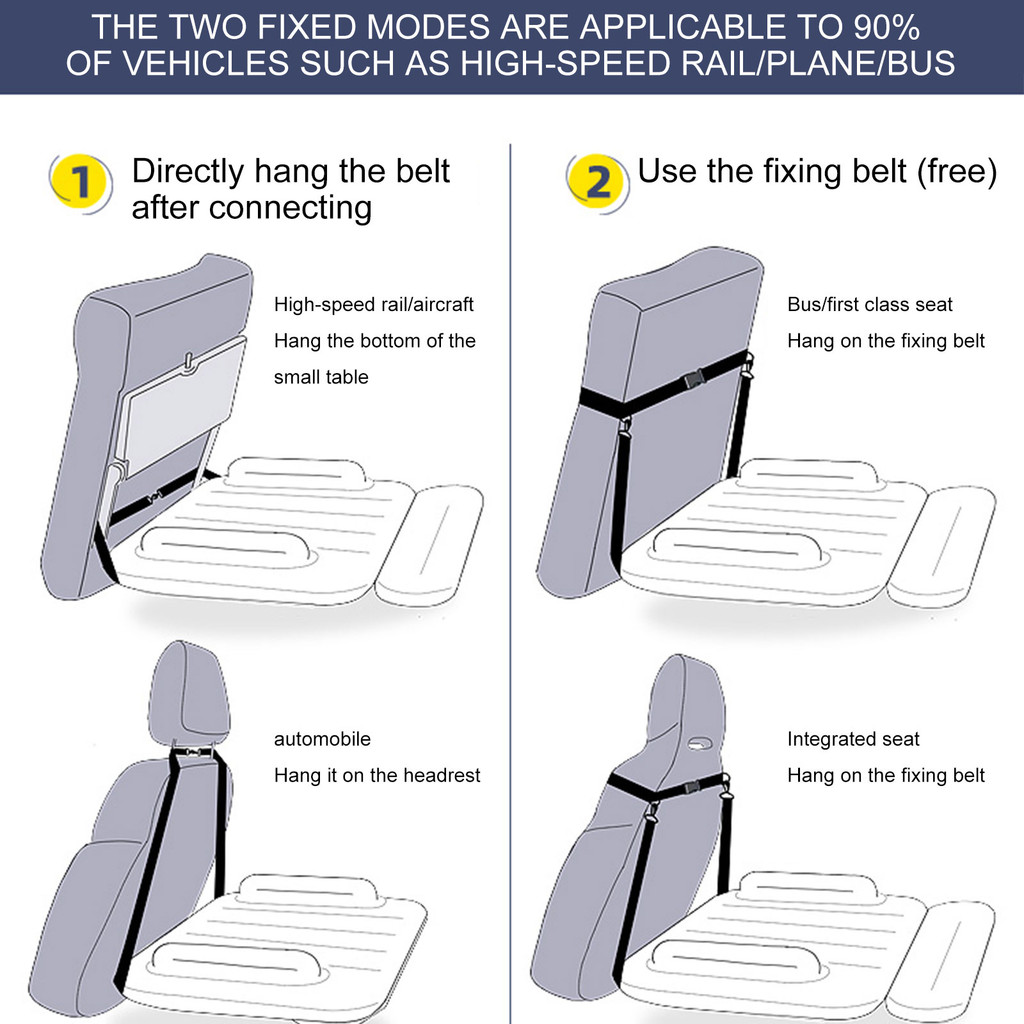 THE TWO FIXED MODES ARE APPLICABLE TO 90% OF VEHICLES SUCH AS HIGH-SPEED RAIL/PLANE/BUS

1 Directly hang the belt after connecting

High-speed rail/aircraft
Hang the bottom of the small table

automobile
Hang it on the headrest

2 Use the fixing belt (free)

Bus/first class seat
Hang on the fixing belt

Integrated seat
Hang on the fixing belt