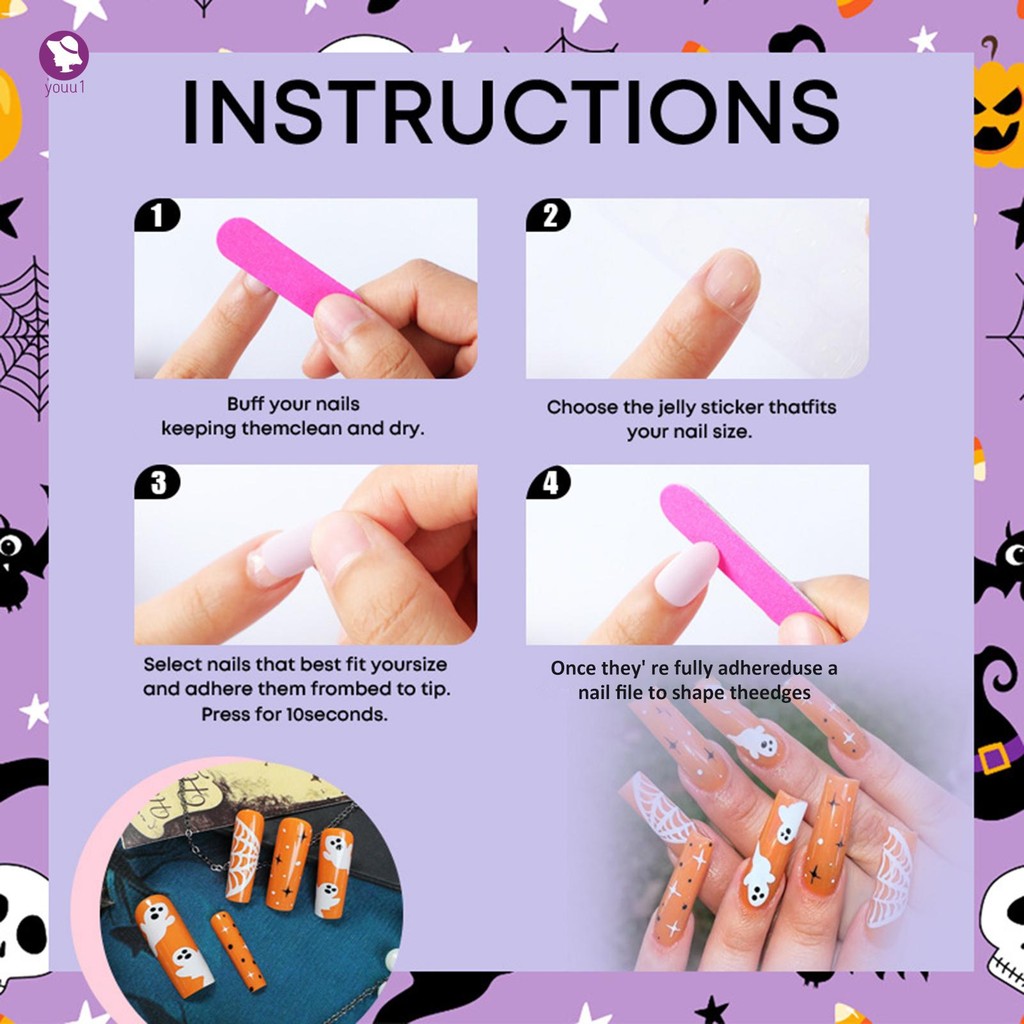 youu1

INSTRUCTIONS

1

Buff your nails keeping themclean and dry.

2

Choose the jelly sticker thatfits your nail size.

3

Select nails that best fit yoursize and adhere them frombed to tip. Press for 10seconds.

4

Once they' re fully adhereduse a nail file to shape theedges