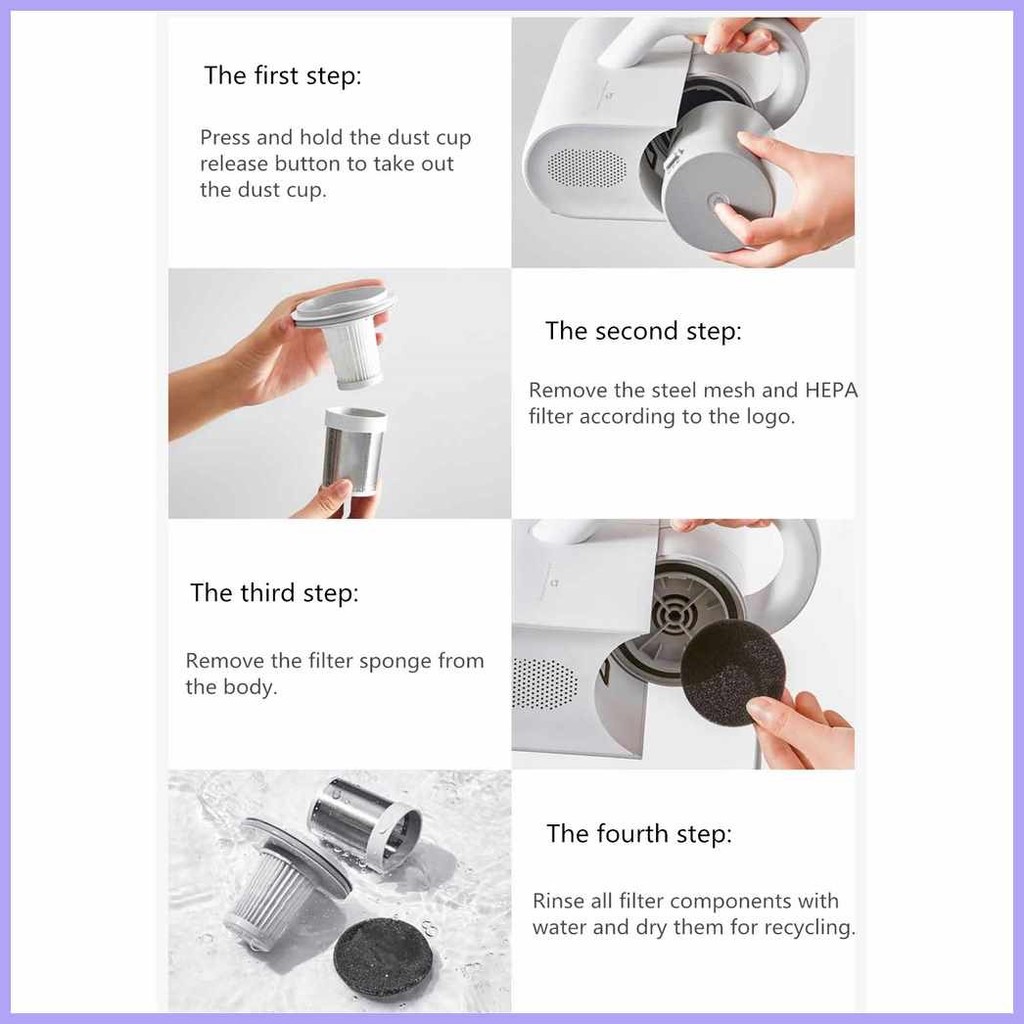 The first step:

Press and hold the dust cup release button to take out the dust cup.

The second step:

Remove the steel mesh and HEPA filter according to the logo.

The third step:

Remove the filter sponge from the body.

The fourth step:

Rinse all filter components with water and dry them for recycling.