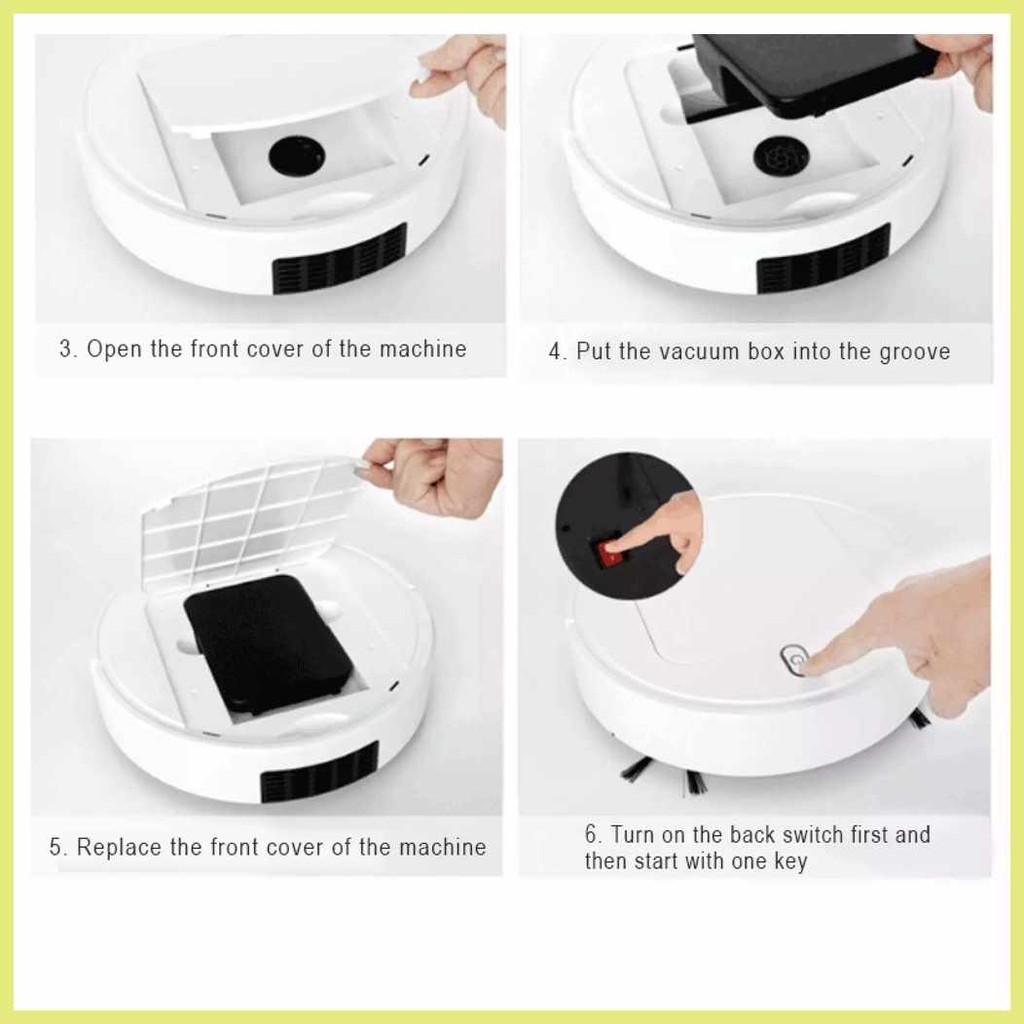 3. Open the front cover of the machine

4. Put the vacuum box into the groove

5. Replace the front cover of the machine

6. Turn on the back switch first and then start with one key