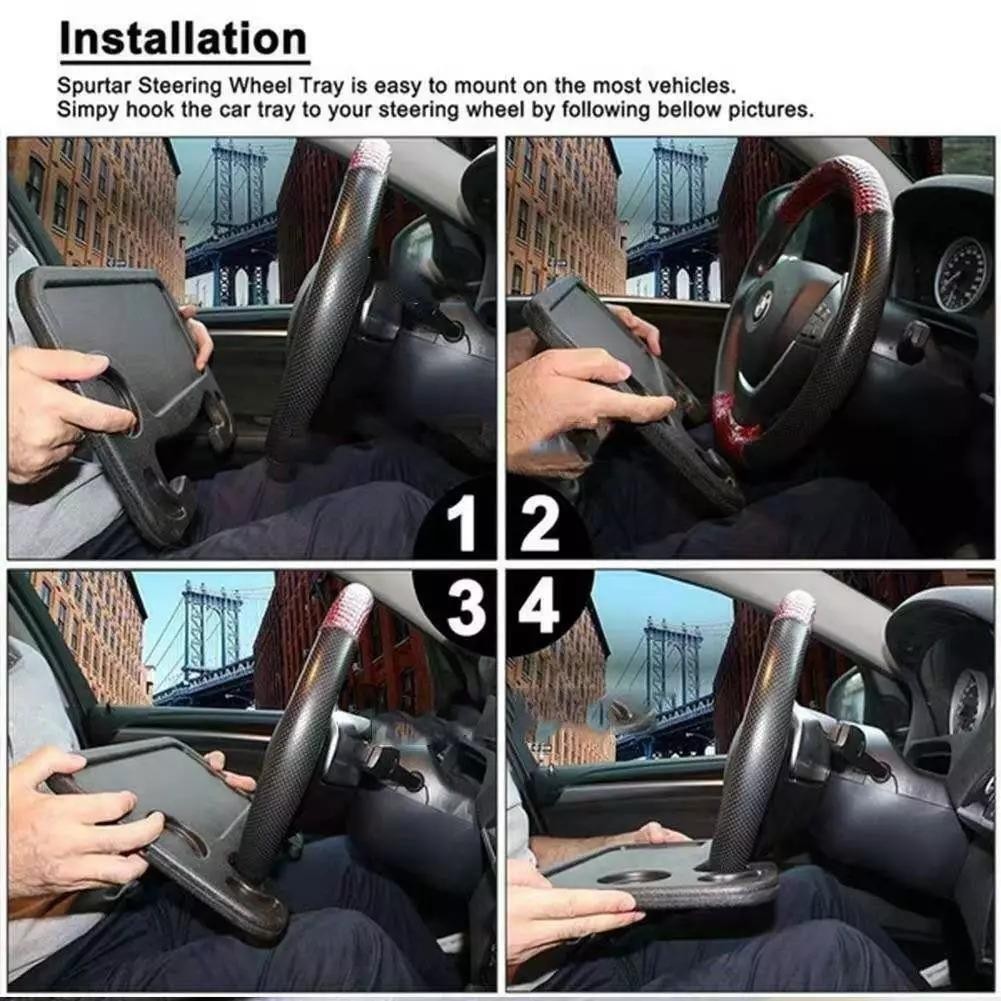 Installation

Spurtar Steering Wheel Tray is easy to mount on the most vehicles.
Simpy hook the car tray to your steering wheel by following bellow pictures.

1

2

3

4