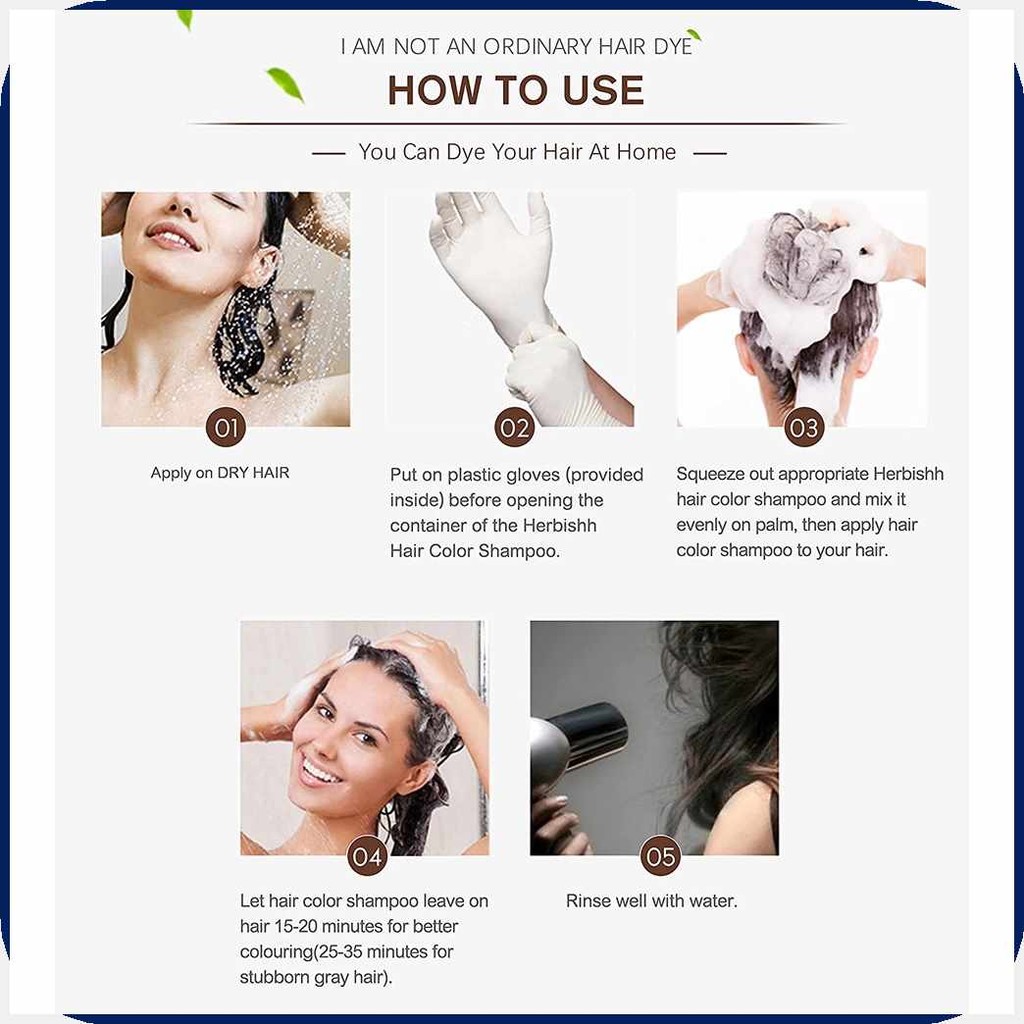 I AM NOT AN ORDINARY HAIR DYE

HOW TO USE

— You Can Dye Your Hair At Home —

01

Apply on DRY HAIR

02

Put on plastic gloves (provided inside) before opening the container of the Herbishh Hair Color Shampoo.

03

Squeeze out appropriate Herbishh hair color shampoo and mix it evenly on palm, then apply hair color shampoo to your hair.

04

Let hair color shampoo leave on hair 15-20 minutes for better colouring(25-35 minutes for stubborn gray hair).

05

Rinse well with water.