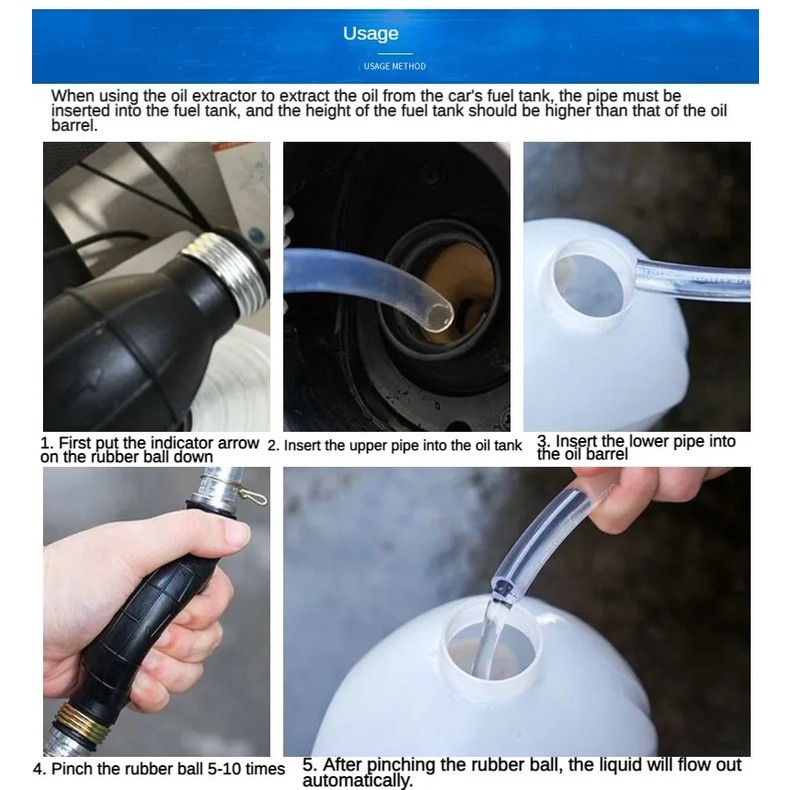 Usage

USAGE METHOD

When using the oil extractor to extract the oil from the car's fuel tank, the pipe must be inserted into the fuel tank, and the height of the fuel tank should be higher than that of the oil barrel.

1. First put the indicator arrow on the rubber ball down

2. Insert the upper pipe into the oil tank

3. Insert the lower pipe into the oil barrel

4. Pinch the rubber ball 5-10 times

5. After pinching the rubber ball, the liquid will flow out automatically.