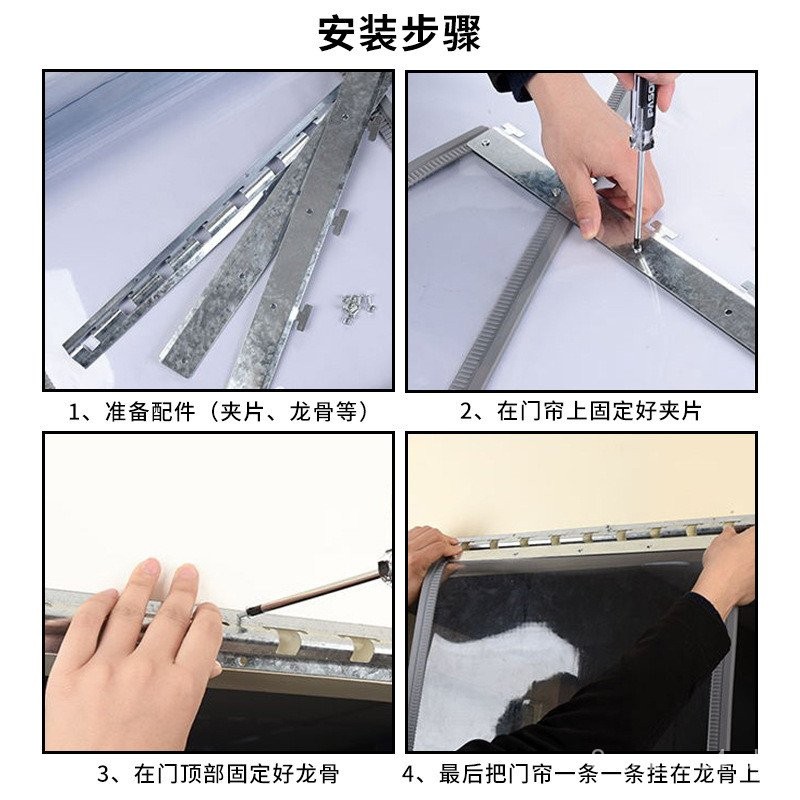 安装步骤

PASO

1、准备配件（夹片、龙骨等）

2、在门帘上固定好夹片

3、在门顶部固定好龙骨

4、最后把门帘一条一条挂在龙骨上