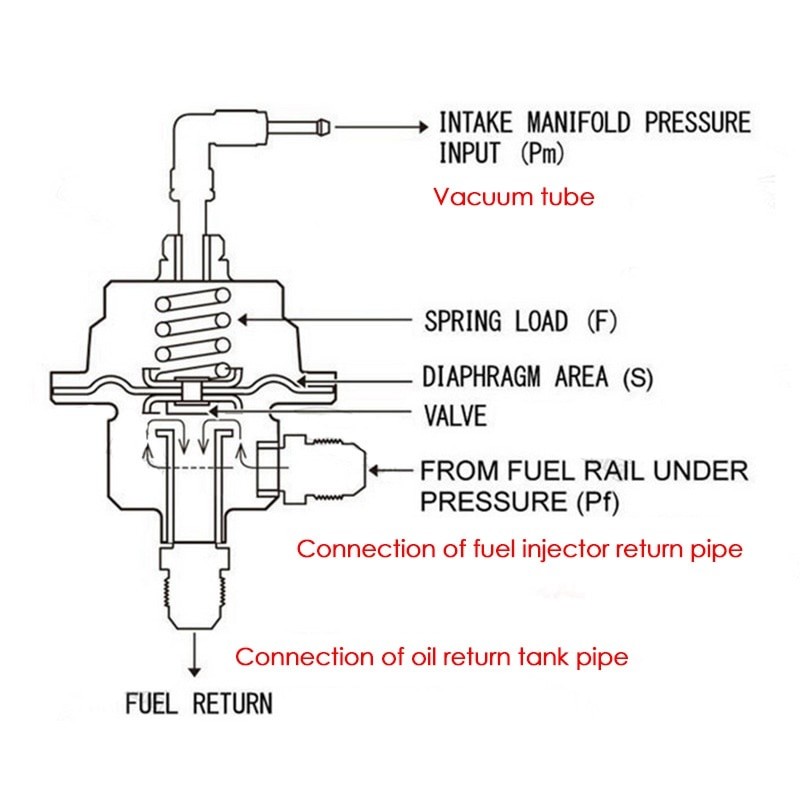 INTAKE MANIFOLD PRESSURE INPUT (Pm)

Vacuum tube

SPRING LOAD (F)

DIAPHRAGM AREA (S)

VALVE

FROM FUEL RAIL UNDER PRESSURE (Pf)

Connection of fuel injector return pipe

Connection of oil return tank pipe

FUEL RETURN