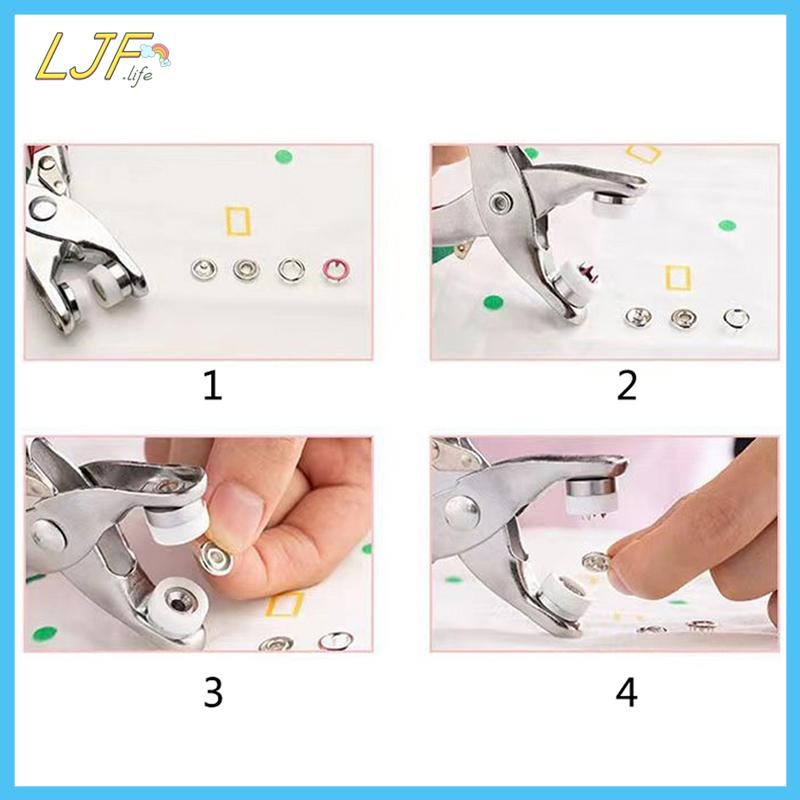 LJF .life

1

2

3

4