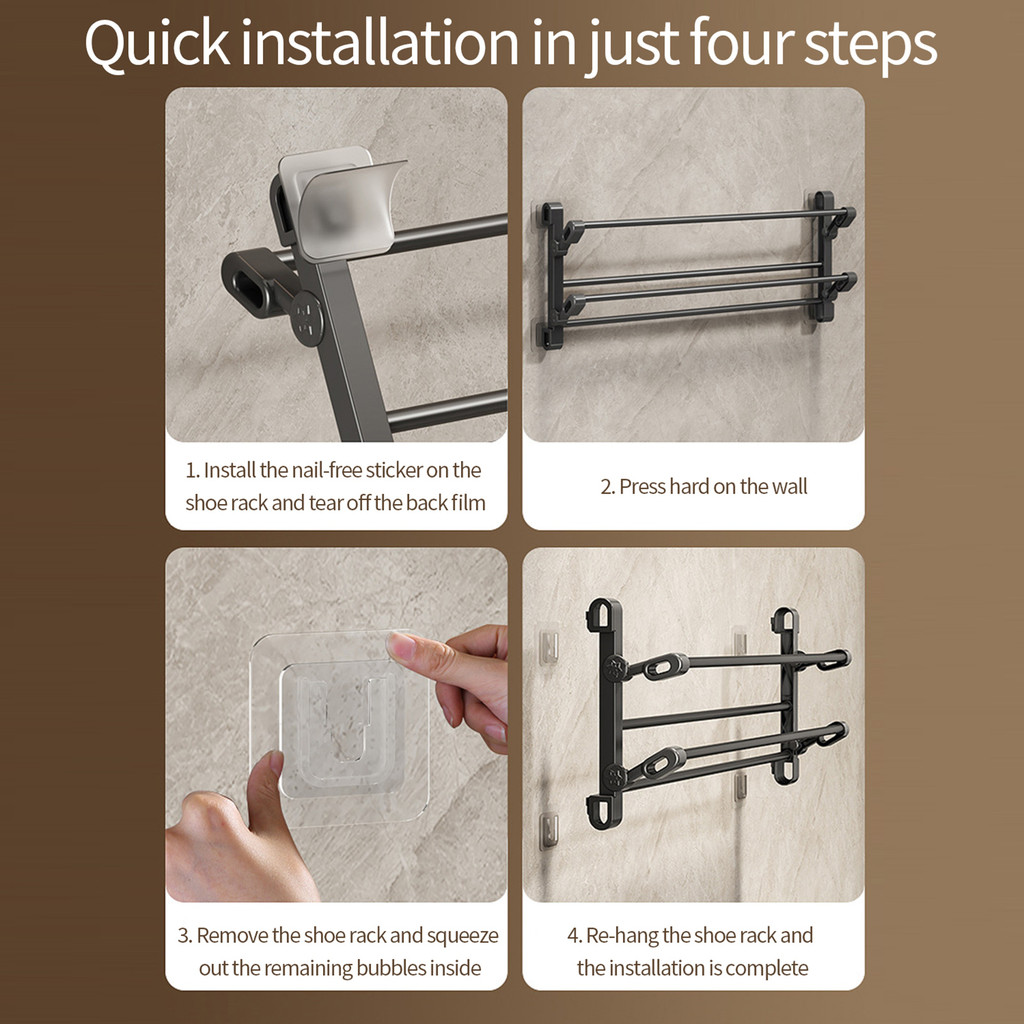 Quick installation in just four steps

1. Install the nail-free sticker on the shoe rack and tear off the back film

2. Press hard on the wall

3. Remove the shoe rack and squeeze out the remaining bubbles inside

4. Re-hang the shoe rack and the installation is complete