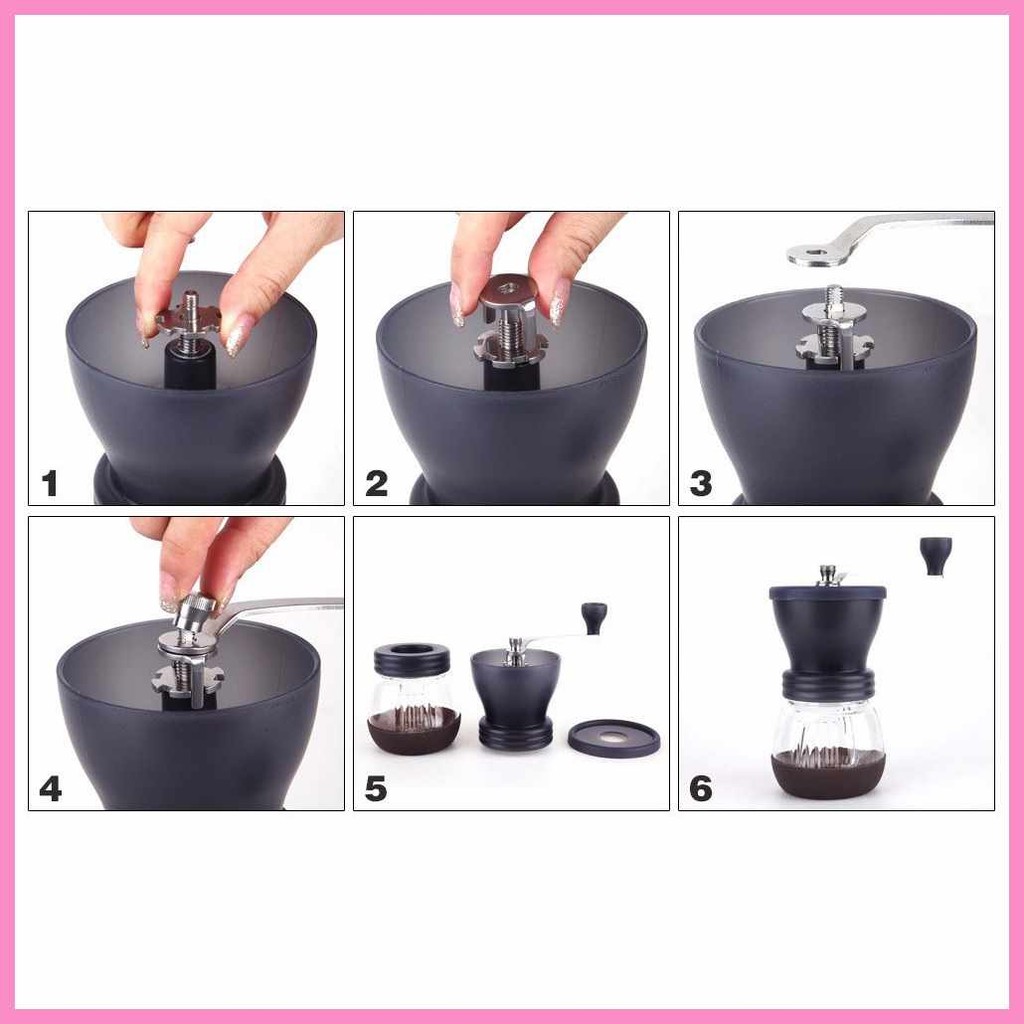 1

2

3

4

5

6