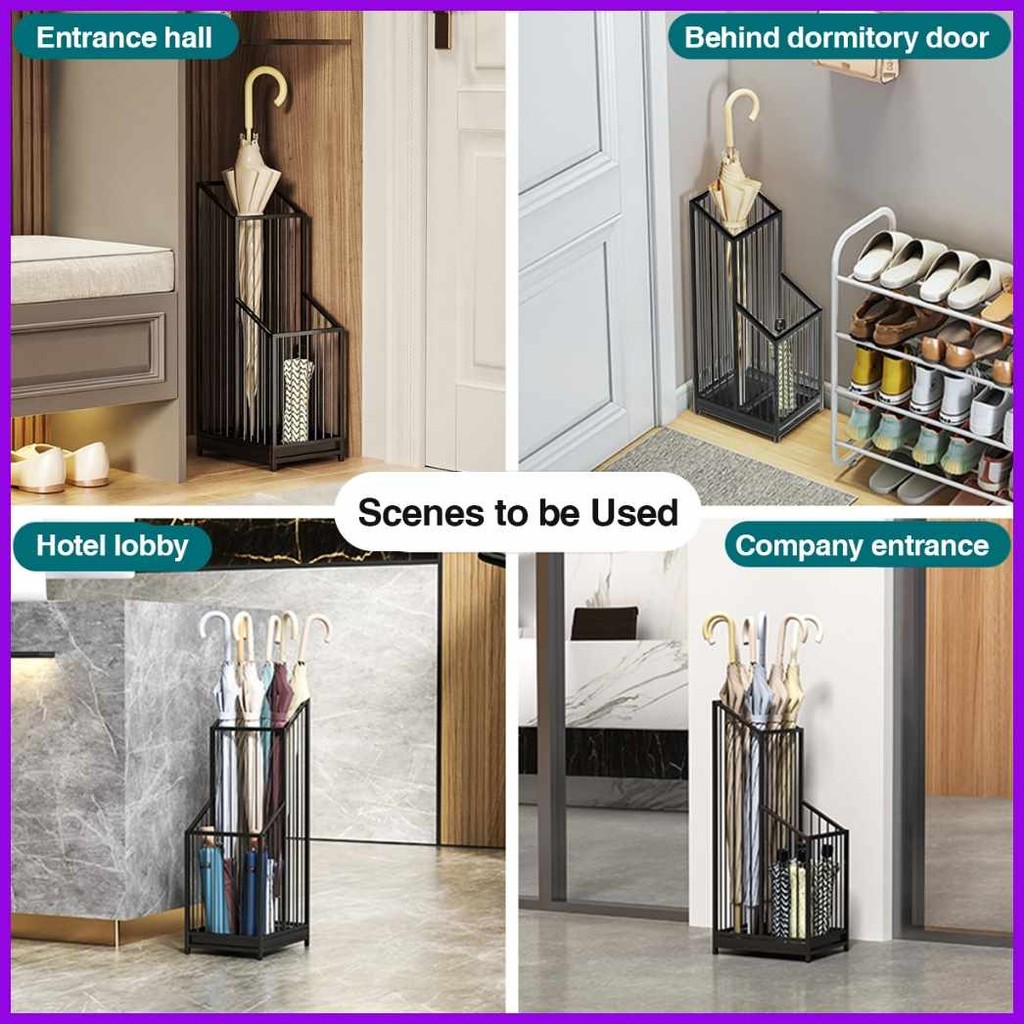 Entrance hall

Behind dormitory door

Scenes to be Used

Hotel lobby

Company entrance