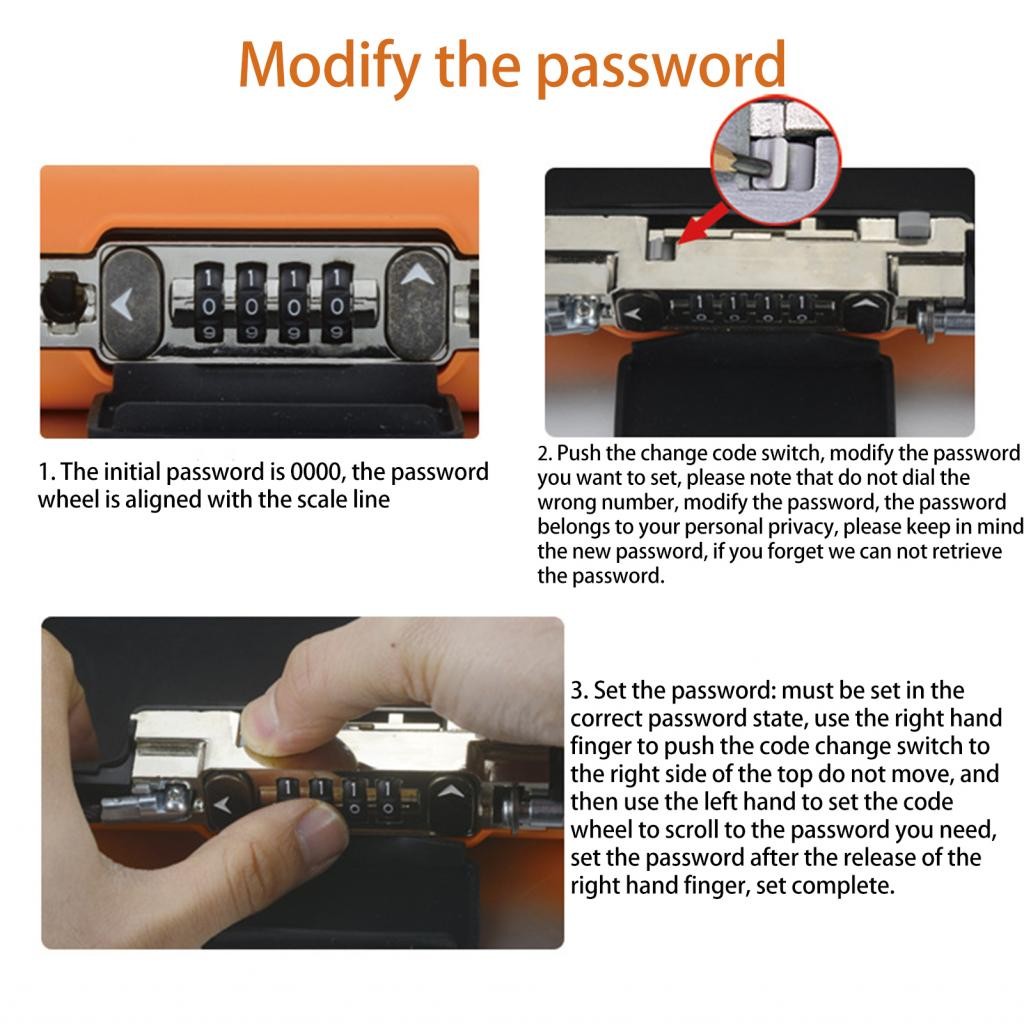 Modify the password

1. The initial password is 0000, the password wheel is aligned with the scale line

2. Push the change code switch, modify the password you want to set, please note that do not dial the wrong number, modify the password, the password belongs to your personal privacy, please keep in mind the new password, if you forget we can not retrieve the password.

3. Set the password: must be set in the correct password state, use the right hand finger to push the code change switch to the right side of the top do not move, and then use the left hand to set the code wheel to scroll to the password you need, set the password after the release of the right hand finger, set complete.