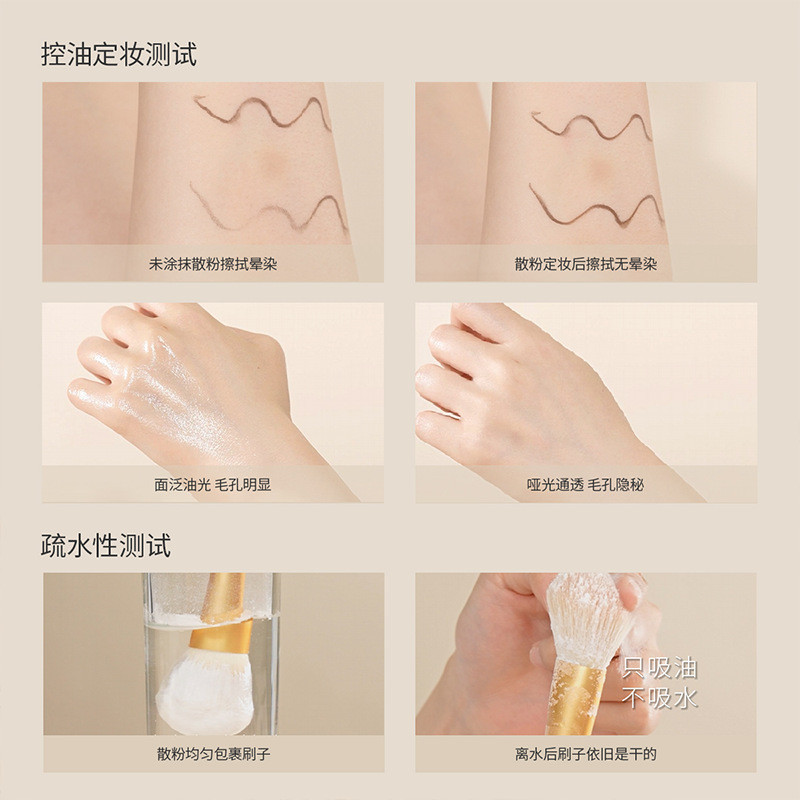 控油定妆测试

未涂抹散粉擦拭晕染

散粉定妆后擦拭无晕染

面泛油光 毛孔明显

哑光通透 毛孔隐秘

疏水性测试

散粉均匀包裹刷子

只吸油
不吸水

离水后刷子依旧是干的