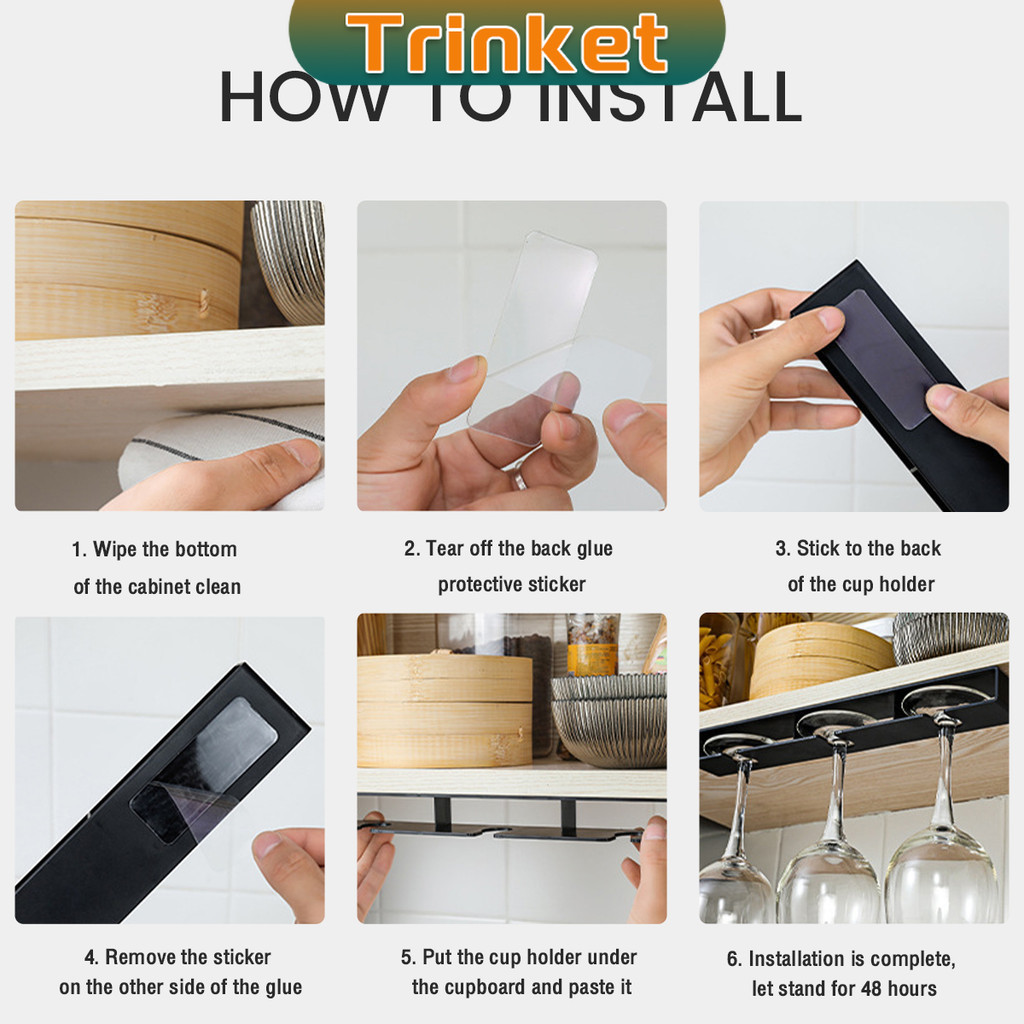 Trinket

HOW TO INSTALL

1. Wipe the bottom of the cabinet clean

2. Tear off the back glue protective sticker

3. Stick to the back of the cup holder

4. Remove the sticker on the other side of the glue

5. Put the cup holder under the cupboard and paste it

6. Installation is complete, let stand for 48 hours