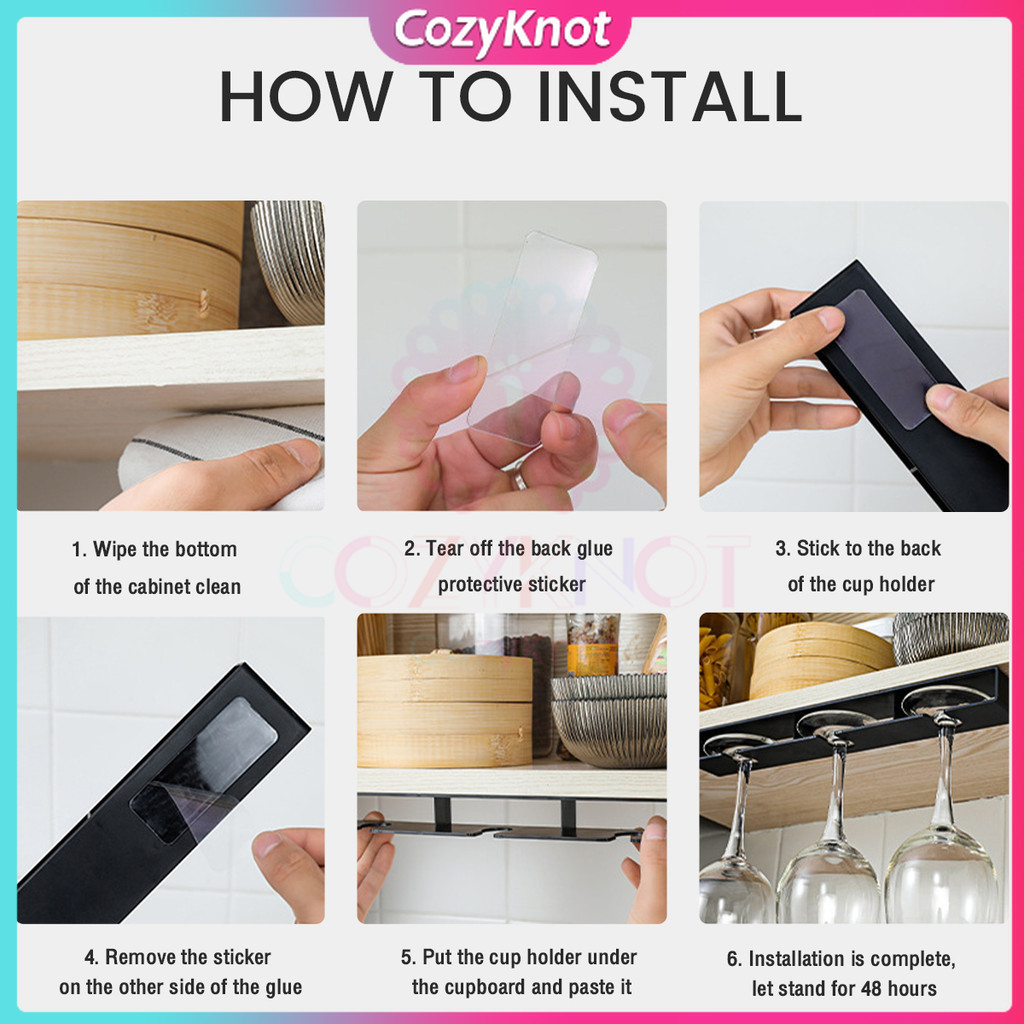 CozyKnot

HOW TO INSTALL

1. Wipe the bottom of the cabinet clean

2. Tear off the back glue protective sticker

3. Stick to the back of the cup holder

COZYKNOT

4. Remove the sticker on the other side of the glue

5. Put the cup holder under the cupboard and paste it

6. Installation is complete, let stand for 48 hours