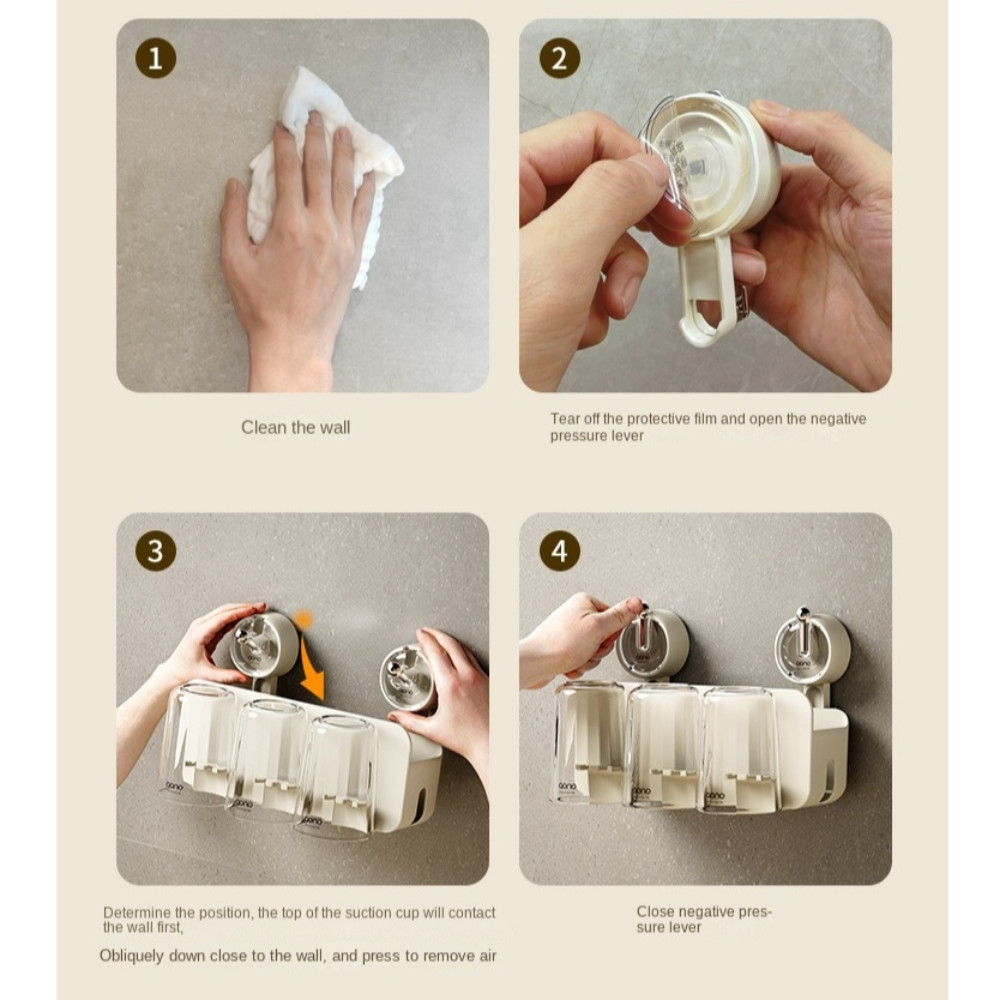 1

Clean the wall

2

Tear off the protective film and open the negative pressure lever

3

Determine the position, the top of the suction cup will contact the wall first,

Obliquely down close to the wall, and press to remove air

4

Close negative pressure lever