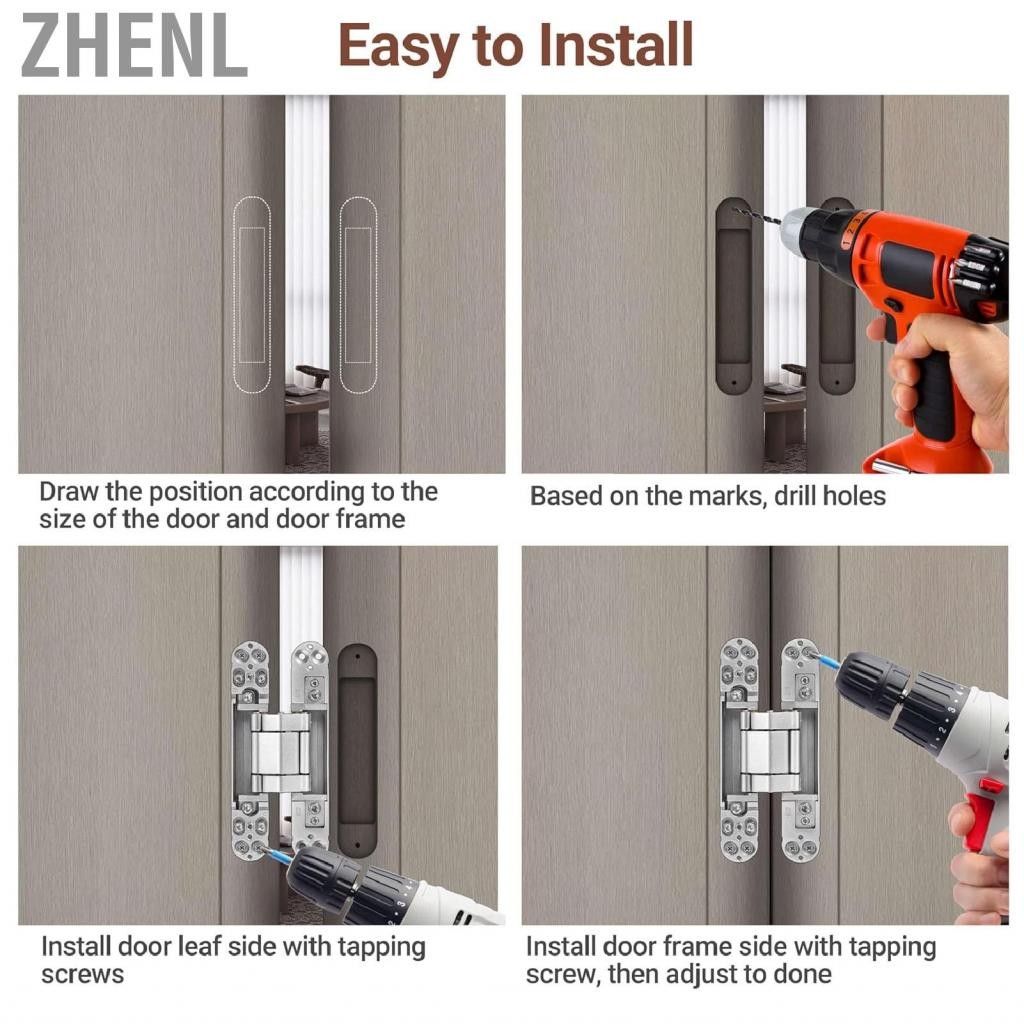 ZHENL Easy to Install

Draw the position according to the size of the door and door frame

Based on the marks, drill holes

Install door leaf side with tapping screws

Install door frame side with tapping screw, then adjust to done