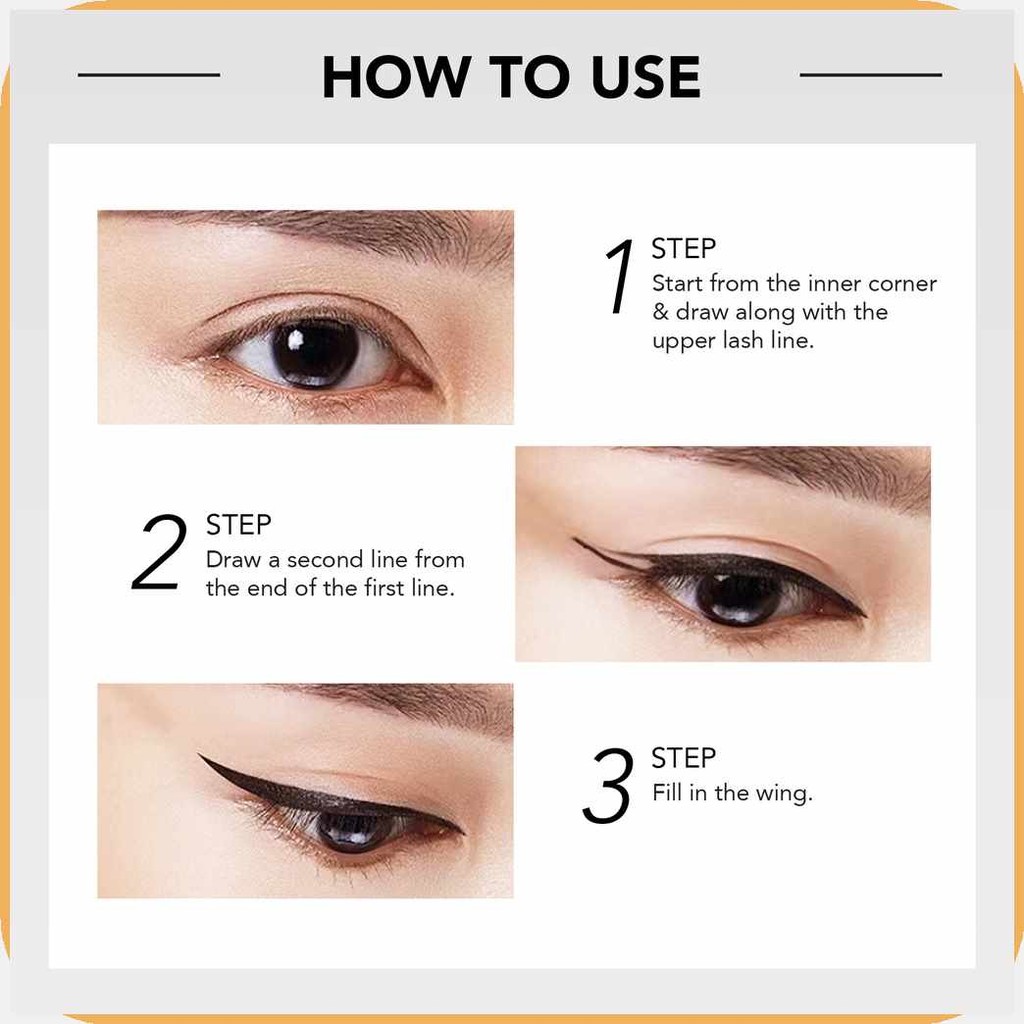 HOW TO USE

1 STEP
Start from the inner corner & draw along with the upper lash line.

2 STEP
Draw a second line from the end of the first line.

3 STEP
Fill in the wing.