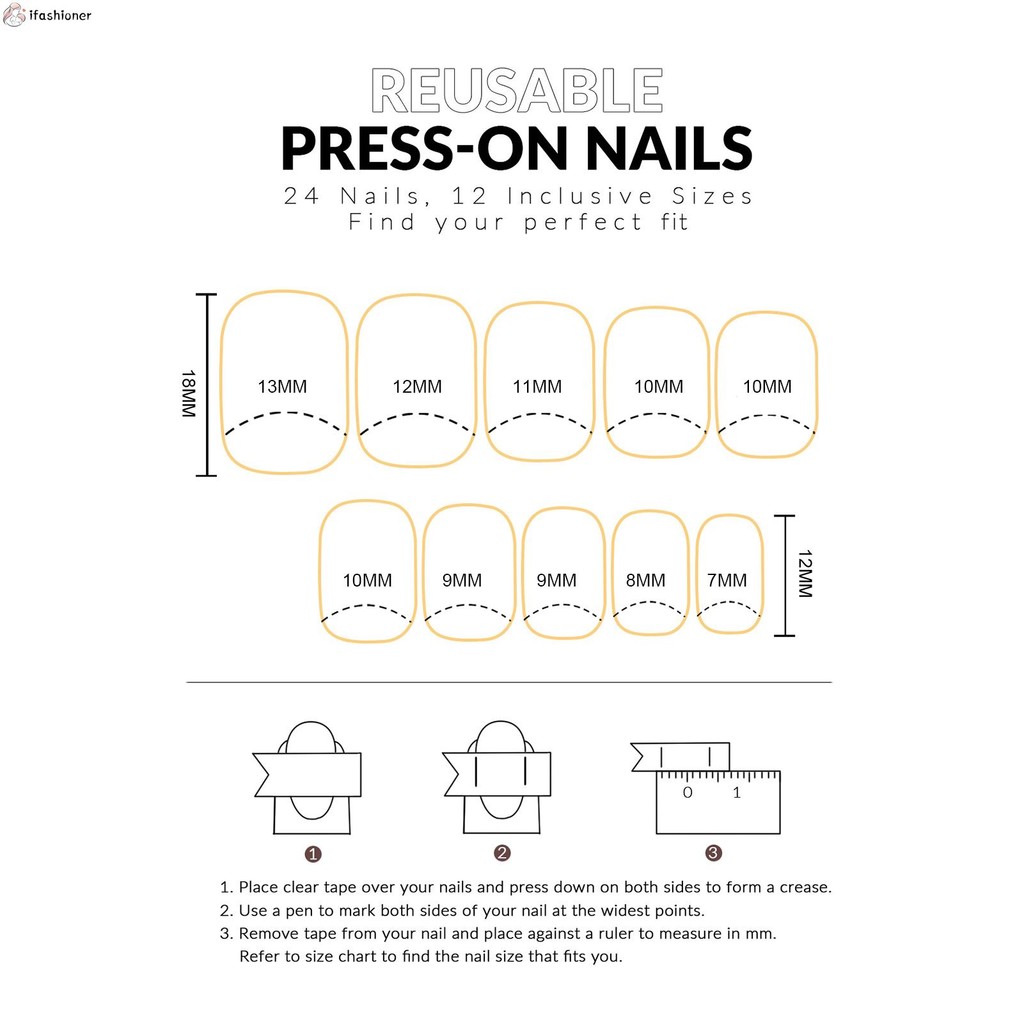 ifashioner

REUSABLE
PRESS-ON NAILS
24 Nails, 12 Inclusive Sizes
Find your perfect fit

18MM

13MM 12MM 11MM 10MM 10MM

10MM 9MM 9MM 8MM 7MM

12MM

0 1

1 2 3

1. Place clear tape over your nails and press down on both sides to form a crease.
2. Use a pen to mark both sides of your nail at the widest points.
3. Remove tape from your nail and place against a ruler to measure in mm. Refer to size chart to find the nail size that fits you.