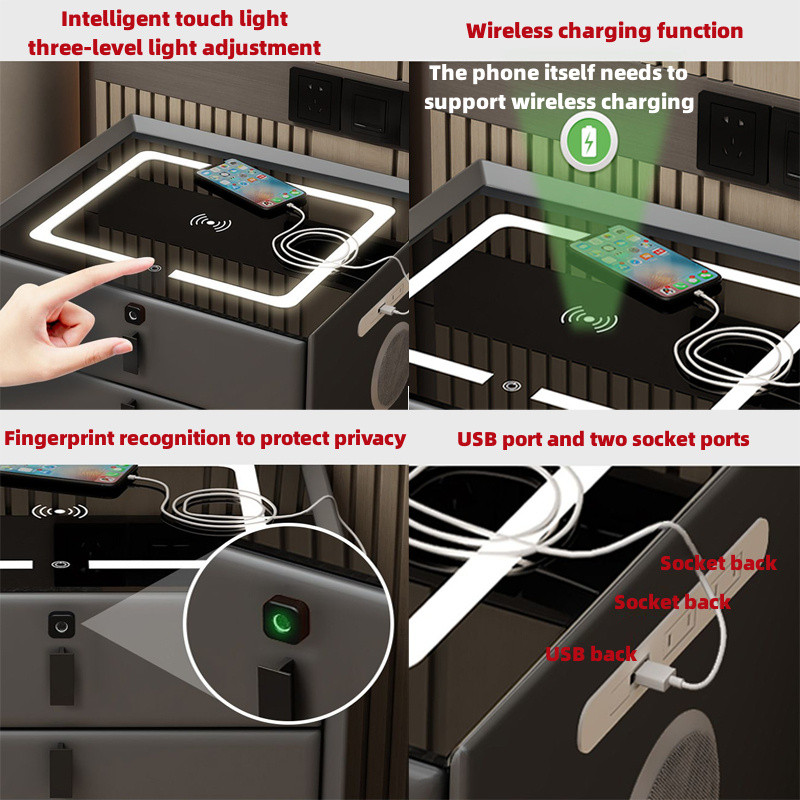 Intelligent touch light
three-level light adjustment

Wireless charging function

The phone itself needs to support wireless charging

Fingerprint recognition to protect privacy

USB port and two socket ports

Socket back

Socket back

USB back