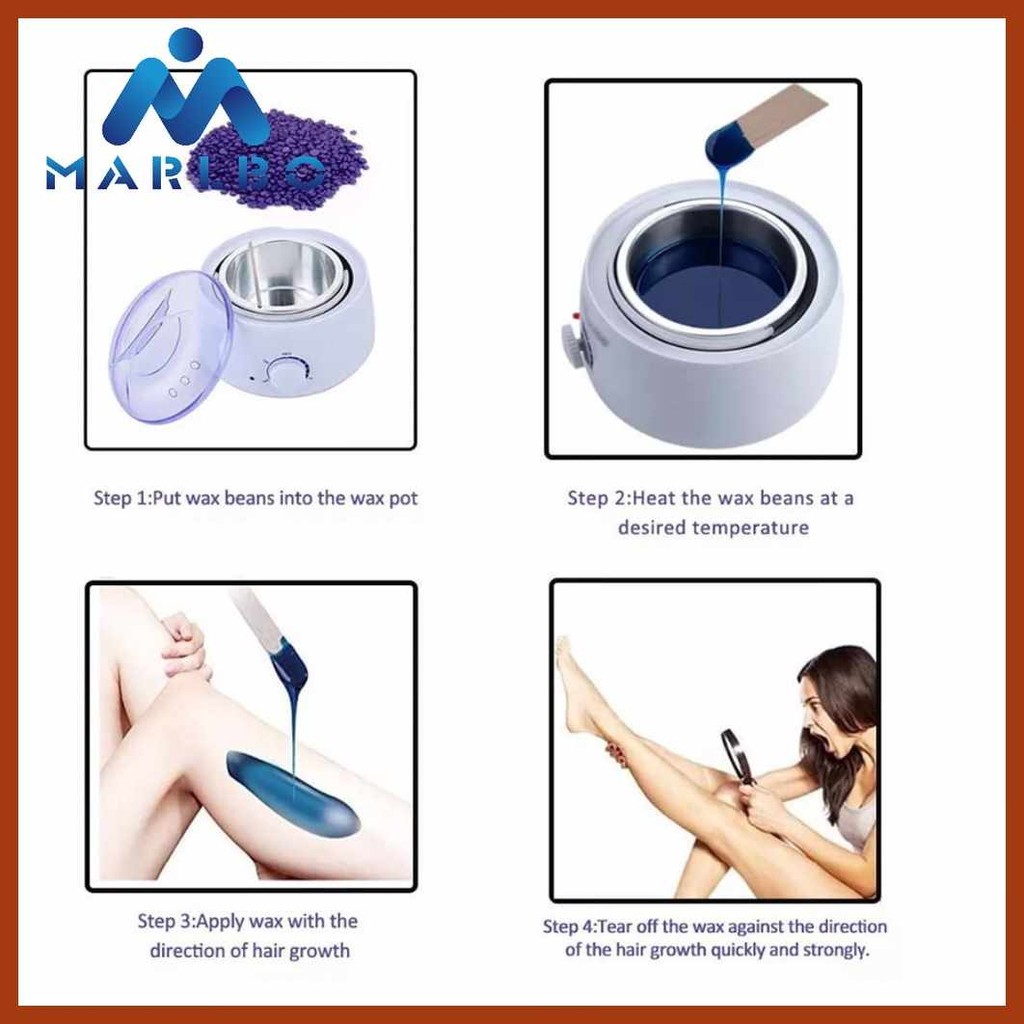 MARLBO

Step 1:Put wax beans into the wax pot

Step 2:Heat the wax beans at a desired temperature

Step 3:Apply wax with the direction of hair growth

Step 4:Tear off the wax against the direction of the hair growth quickly and strongly.