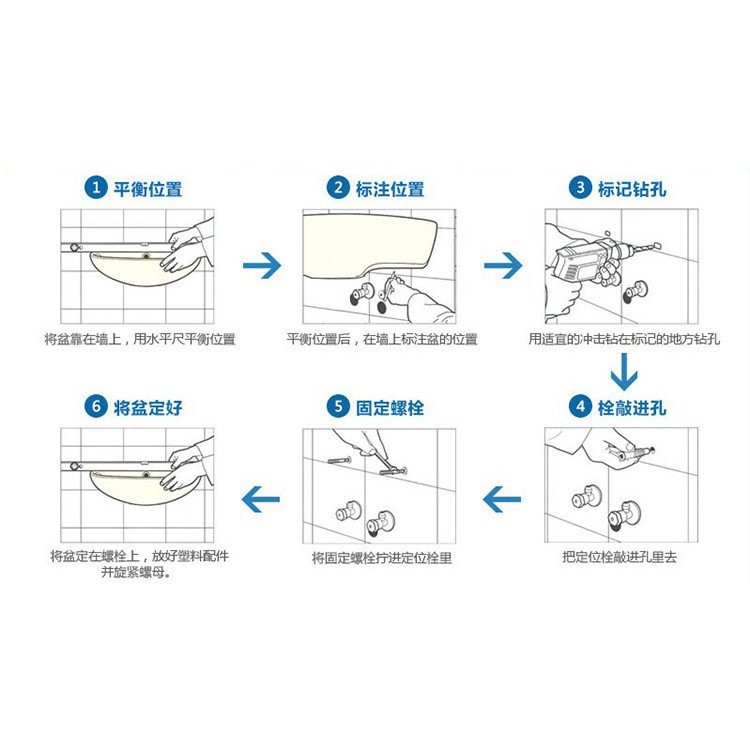 1 平衡位置

将盆靠在墙上，用水平尺平衡位置

2 标注位置

平衡位置后，在墙上标注盆的位置

3 标记钻孔

用适宜的冲击钻在标记的地方钻孔

4 栓敲进孔

把定位栓敲进孔里去

5 固定螺栓

将固定螺栓拧进定位栓里

6 将盆定好

将盆定在螺栓上，放好塑料配件并旋紧螺母。