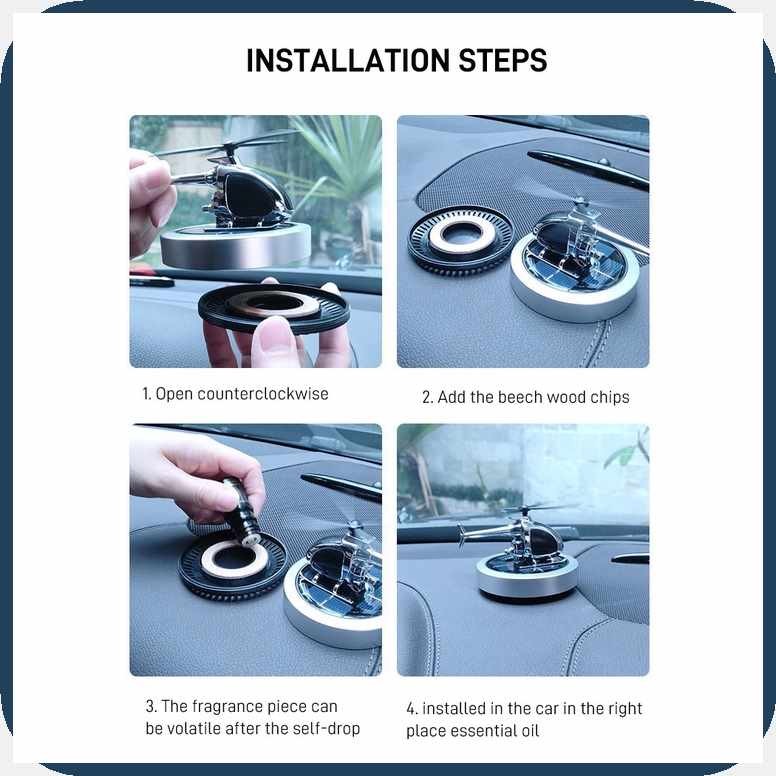 INSTALLATION STEPS

1. Open counterclockwise

2. Add the beech wood chips

3. The fragrance piece can be volatile after the self-drop

4. installed in the car in the right place essential oil