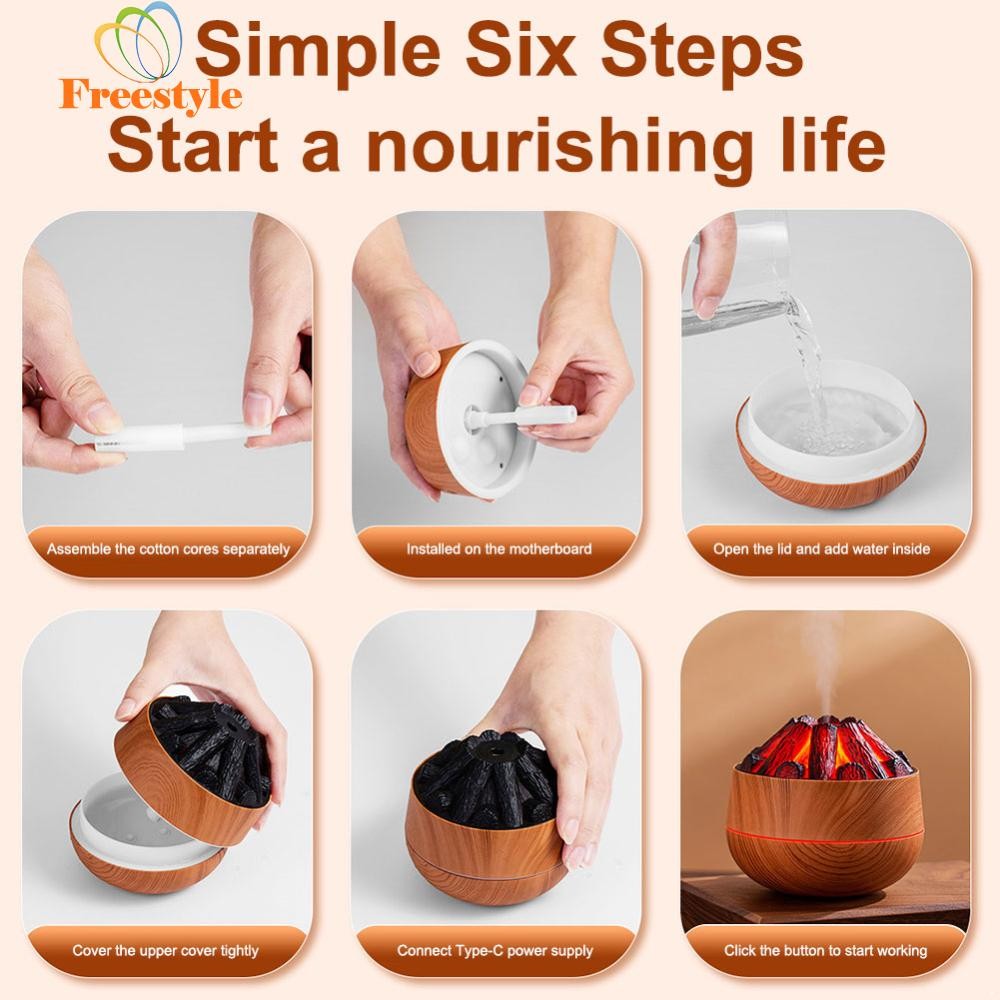 Freestyle

Simple Six Steps
Start a nourishing life

Assemble the cotton cores separately

Installed on the motherboard

Open the lid and add water inside

Cover the upper cover tightly

Connect Type-C power supply

Click the button to start working