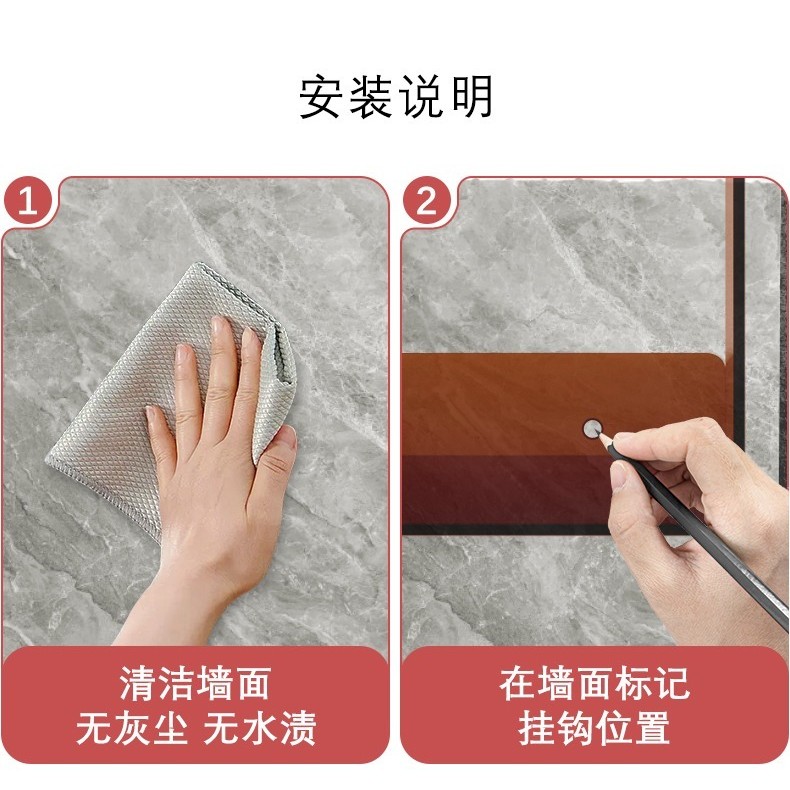 安装说明

1

清洁墙面
无灰尘 无水渍

2

在墙面标记
挂钩位置