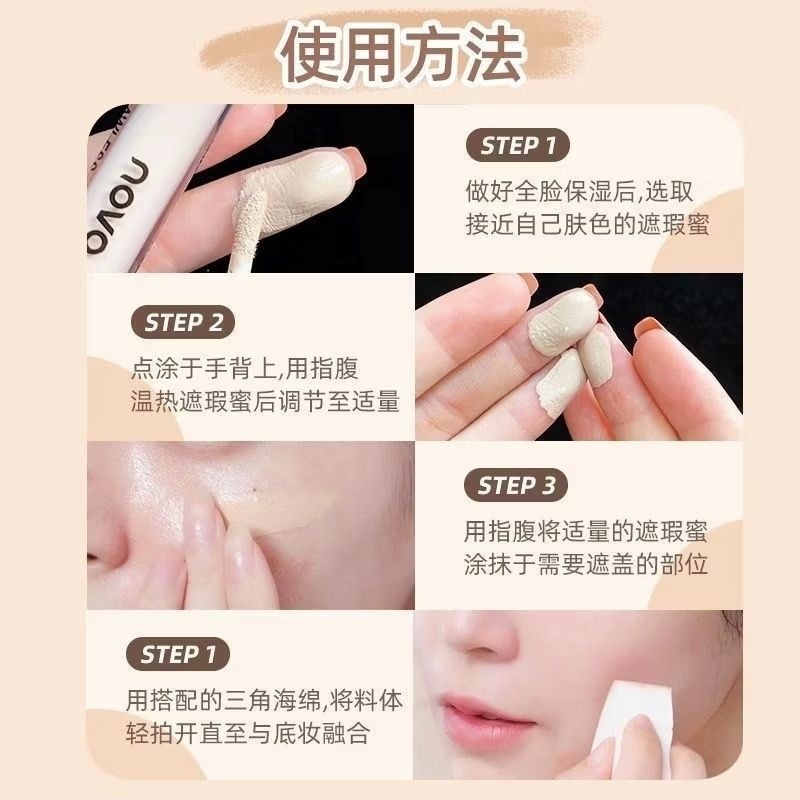 使用方法

NOVO

STEP 1
做好全脸保湿后,选取接近自己肤色的遮瑕蜜

STEP 2
点涂于手背上,用指腹温热遮瑕蜜后调节至适量

STEP 3
用指腹将适量的遮瑕蜜涂抹于需要遮盖的部位

STEP 1
用搭配的三角海绵,将料体轻拍开直至与底妆融合