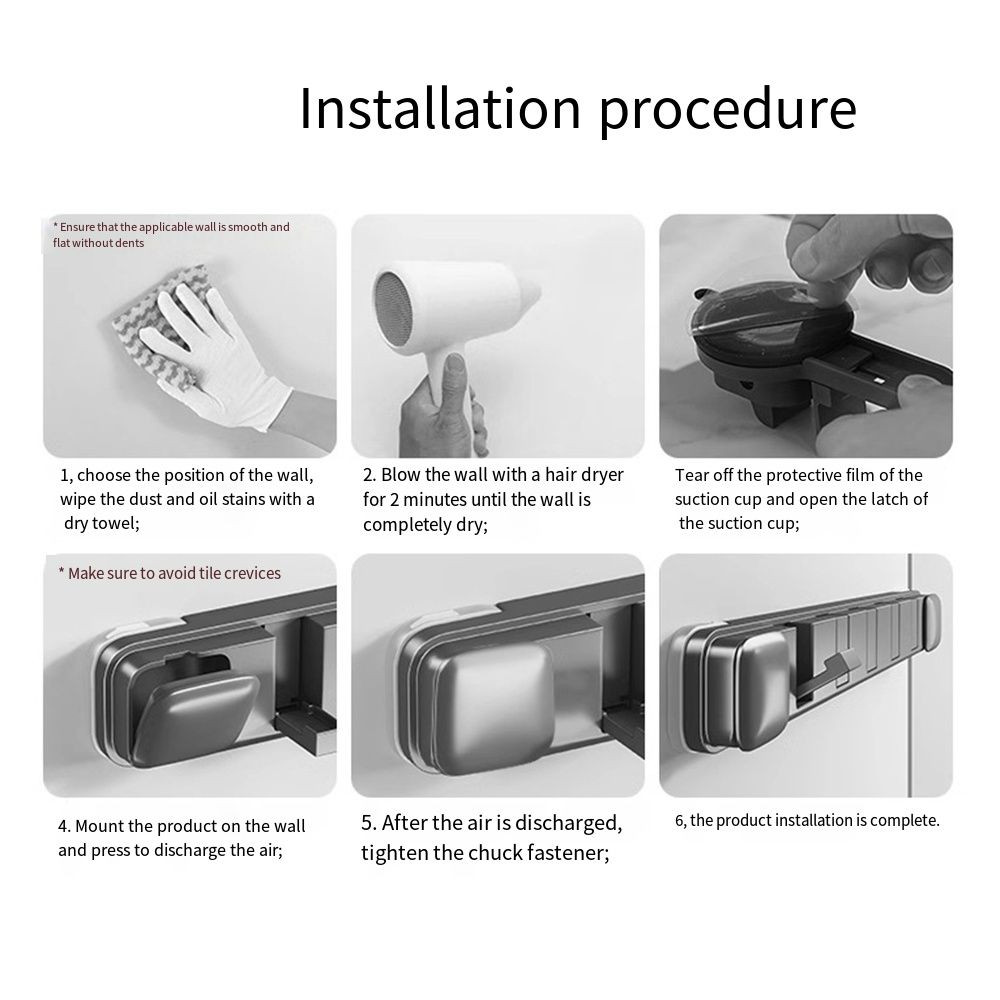 Installation procedure

* Ensure that the applicable wall is smooth and flat without dents

1, choose the position of the wall, wipe the dust and oil stains with a dry towel;

2. Blow the wall with a hair dryer for 2 minutes until the wall is completely dry;

Tear off the protective film of the suction cup and open the latch of the suction cup;

* Make sure to avoid tile crevices

4. Mount the product on the wall and press to discharge the air;

5. After the air is discharged, tighten the chuck fastener;

6, the product installation is complete.