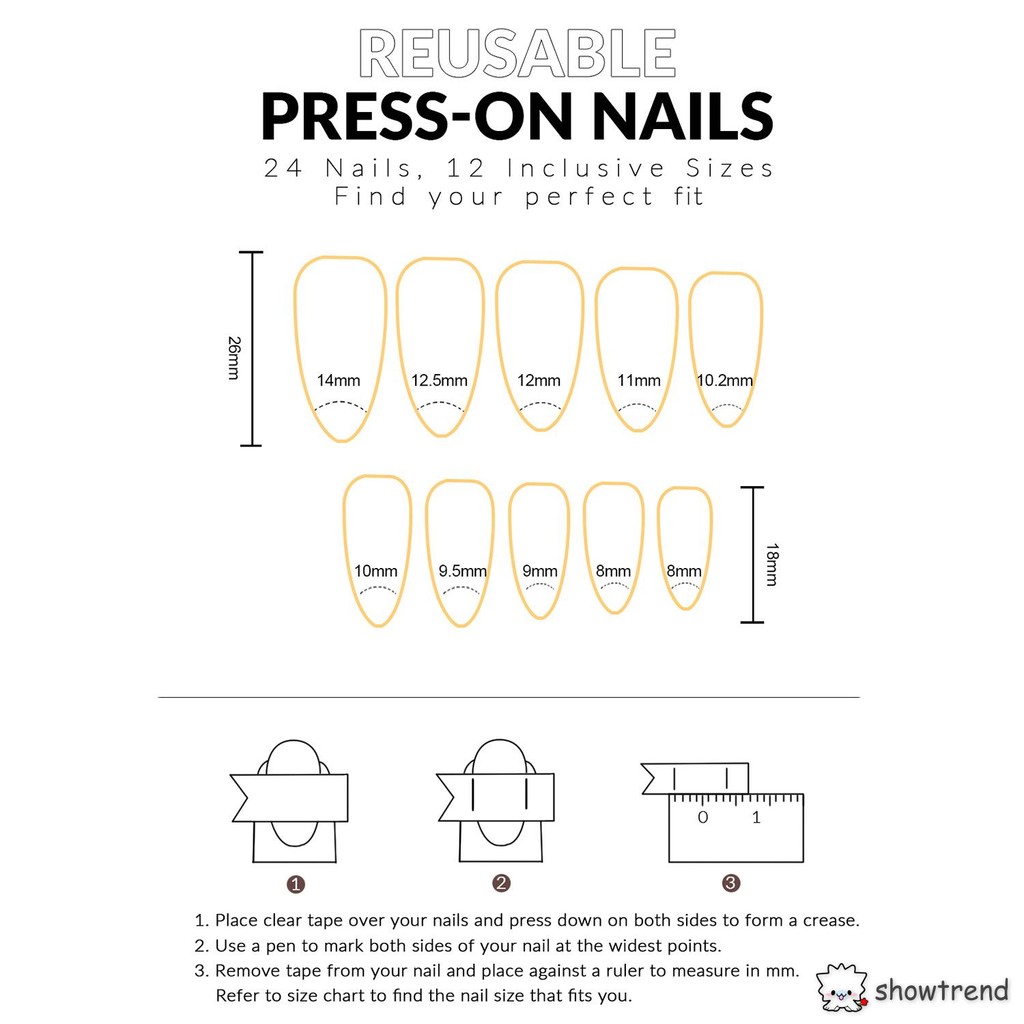 REUSABLE
PRESS-ON NAILS
24 Nails, 12 Inclusive Sizes
Find your perfect fit

26mm

14mm 12.5mm 12mm 11mm 10.2mm

10mm 9.5mm 9mm 8mm 8mm

18mm

0 1

1 2 3

1. Place clear tape over your nails and press down on both sides to form a crease.
2. Use a pen to mark both sides of your nail at the widest points.
3. Remove tape from your nail and place against a ruler to measure in mm. Refer to size chart to find the nail size that fits you.

showtrend