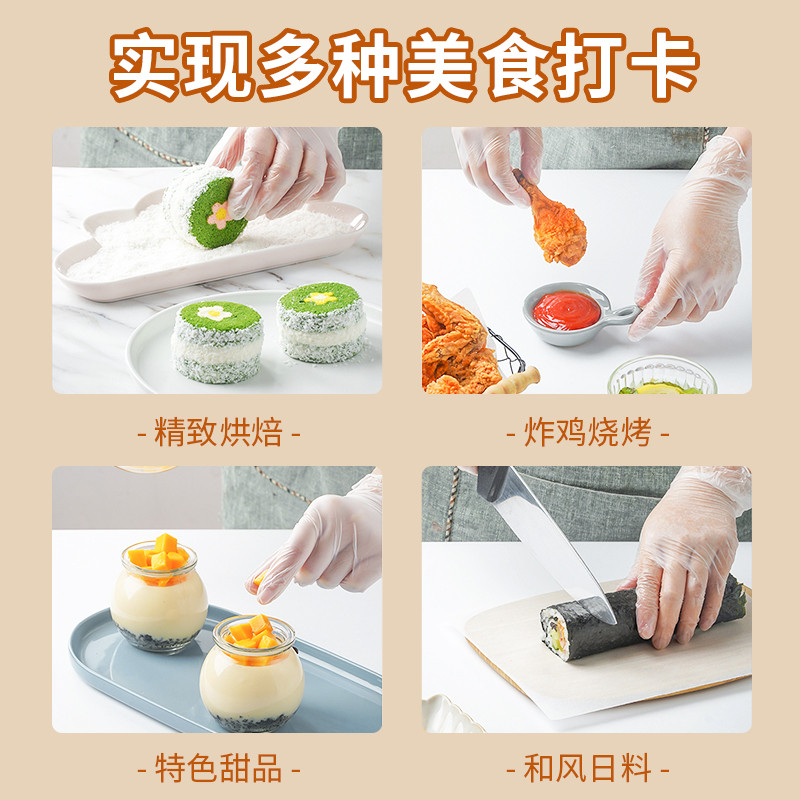 实现多种美食打卡

- 精致烘焙 -

- 炸鸡烧烤 -

- 特色甜品 -

- 和风日料 -