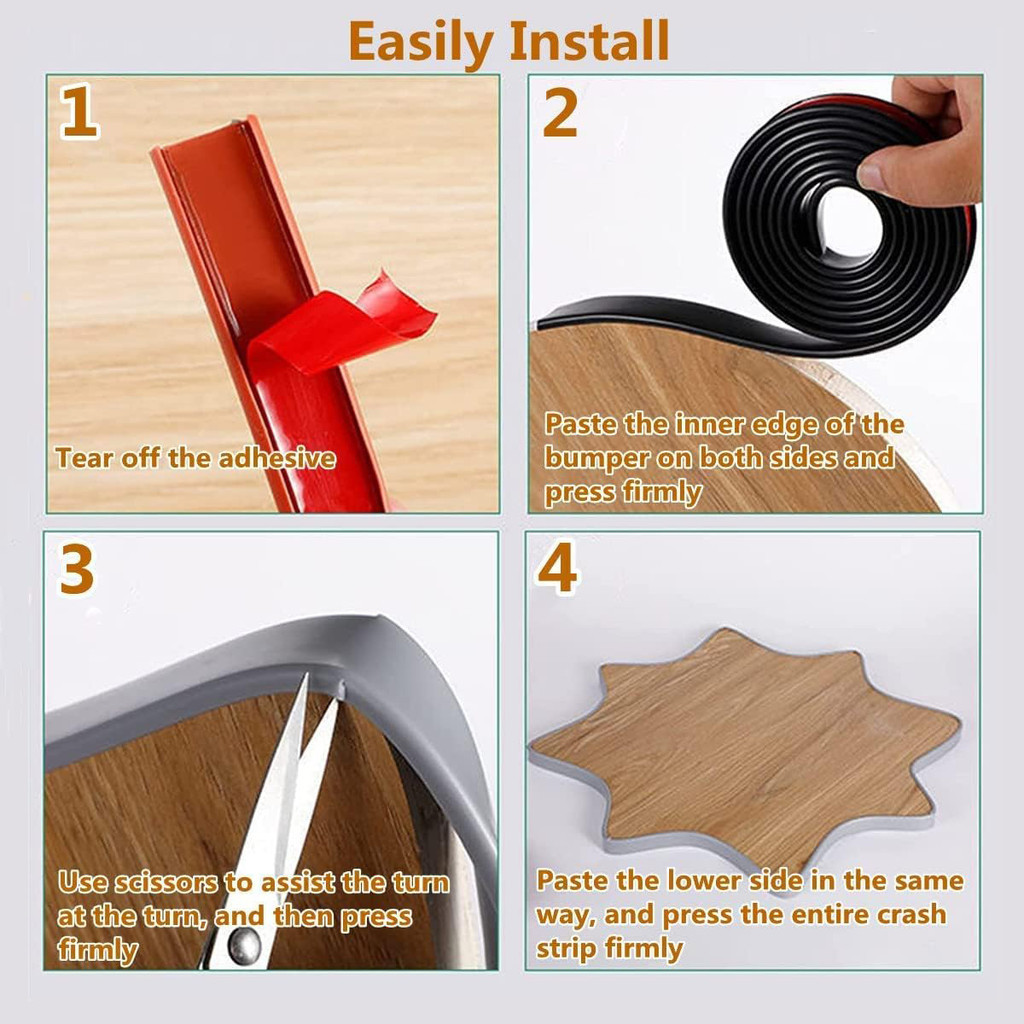 Easily Install

1

Tear off the adhesive

2

Paste the inner edge of the bumper on both sides and press firmly

3

Use scissors to assist the turn at the turn, and then press firmly

4

Paste the lower side in the same way, and press the entire crash strip firmly