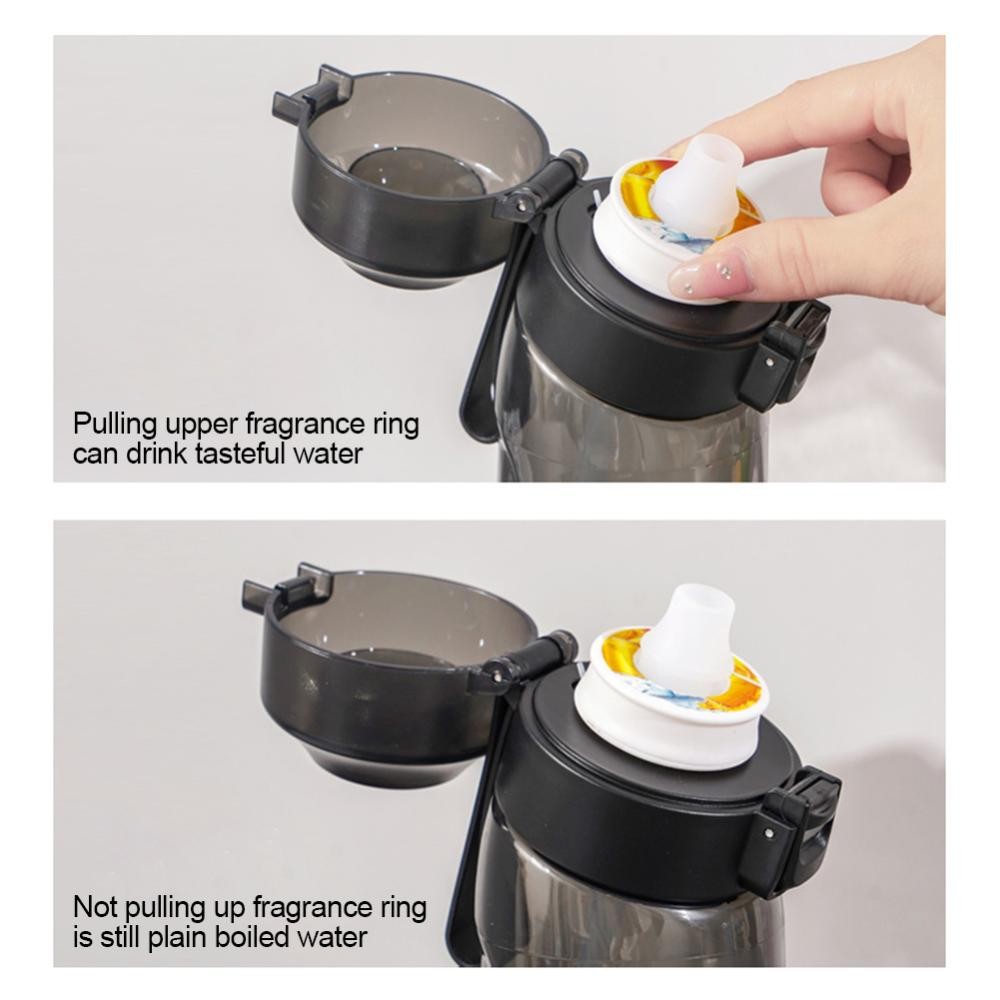 Pulling upper fragrance ring can drink tasteful water

Not pulling up fragrance ring is still plain boiled water