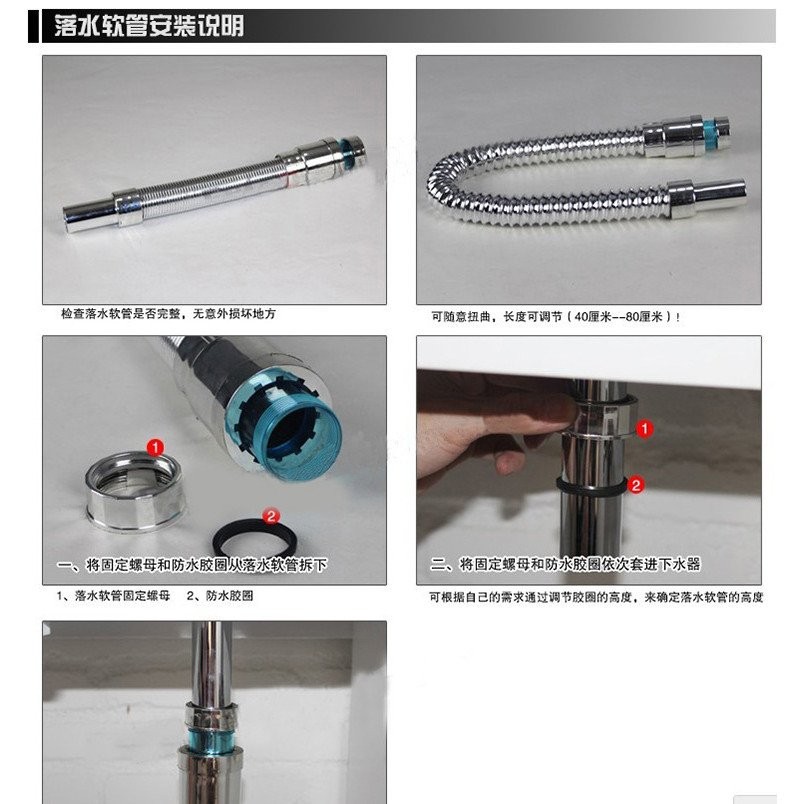 落水软管安装说明

检查落水软管是否完整，无意外损坏地方

可随意扭曲，长度可调节（40厘米--80厘米）！

1

2

一、将固定螺母和防水胶圈从落水软管拆下

1、落水软管固定螺母　2、防水胶圈

1

2

二、将固定螺母和防水胶圈依次套进下水器

可根据自己的需求通过调节胶圈的高度，来确定落水软管的高度