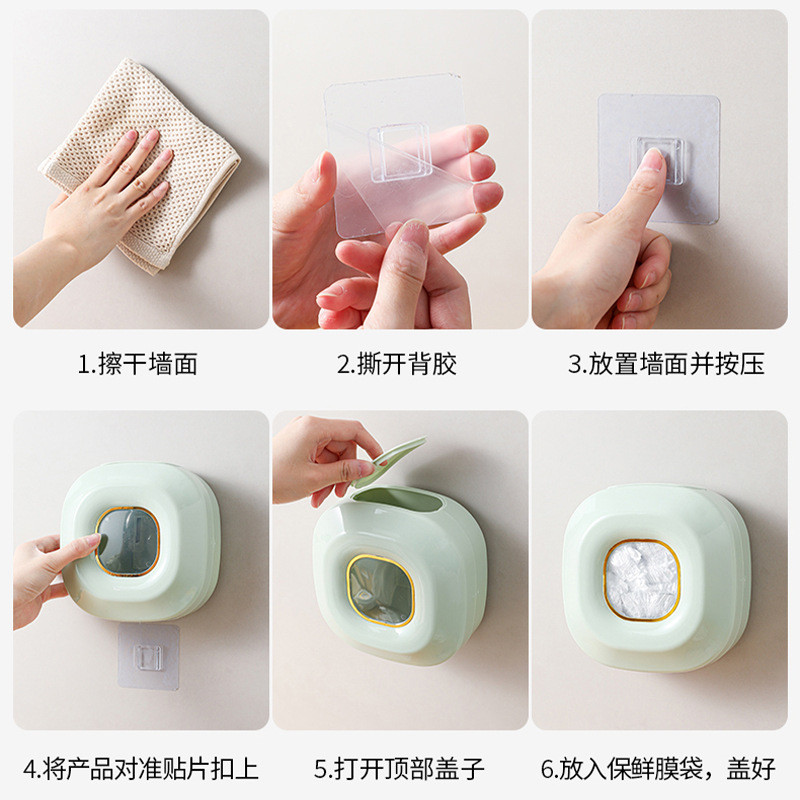 1.擦干墙面

2.撕开背胶

3.放置墙面并按压

4.将产品对准贴片扣上

5.打开顶部盖子

6.放入保鲜膜袋，盖好