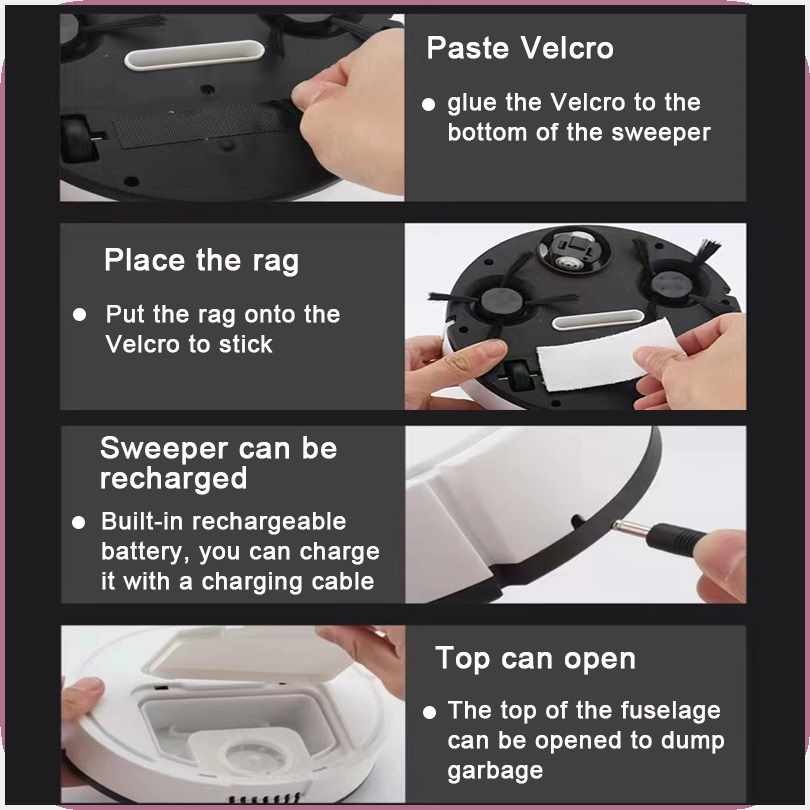 Paste Velcro

● glue the Velcro to the bottom of the sweeper

Place the rag

● Put the rag onto the Velcro to stick

Sweeper can be recharged

● Built-in rechargeable battery, you can charge it with a charging cable

Top can open

● The top of the fuselage can be opened to dump garbage