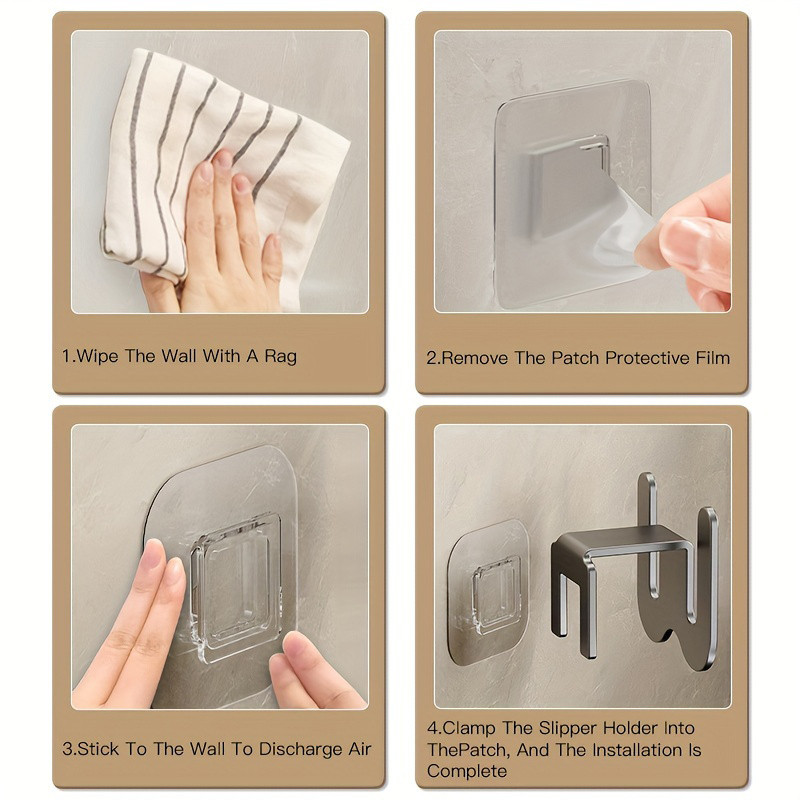 1.Wipe The Wall With A Rag

2.Remove The Patch Protective Film

3.Stick To The Wall To Discharge Air

4.Clamp The Slipper Holder Into ThePatch, And The Installation Is Complete