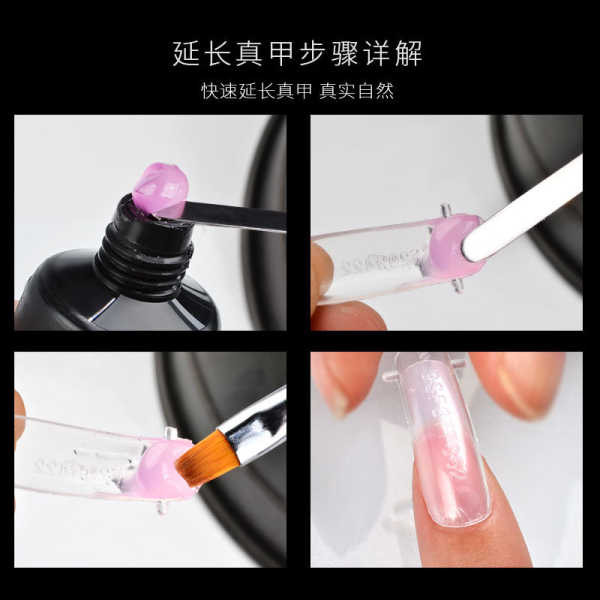 延长真甲步骤详解

快速延长真甲 真实自然