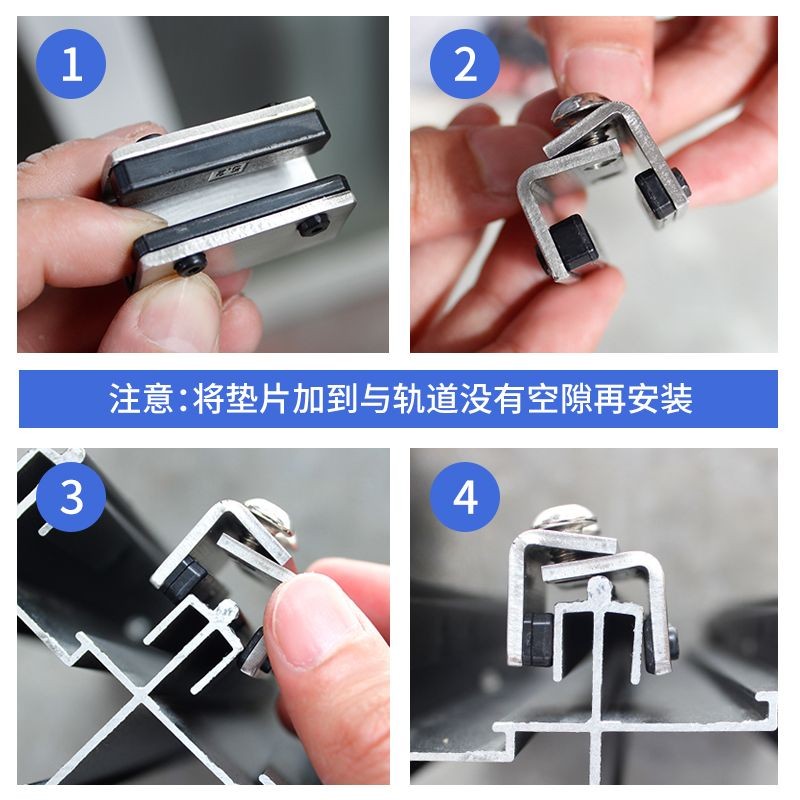 1

2

注意:将垫片加到与轨道没有空隙再安装

3

4