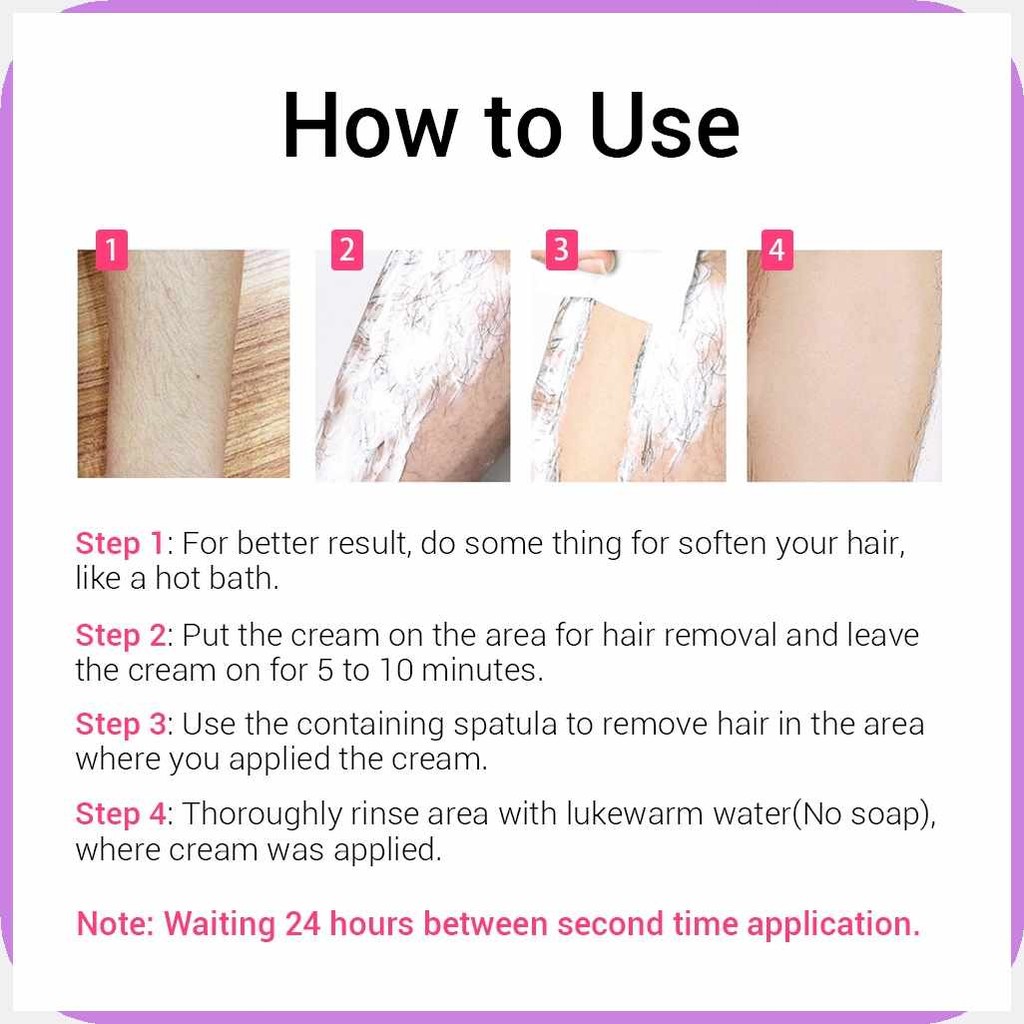 How to Use

1

2

3

4

Step 1: For better result, do some thing for soften your hair, like a hot bath.

Step 2: Put the cream on the area for hair removal and leave the cream on for 5 to 10 minutes.

Step 3: Use the containing spatula to remove hair in the area where you applied the cream.

Step 4: Thoroughly rinse area with lukewarm water(No soap), where cream was applied.

Note: Waiting 24 hours between second time application.