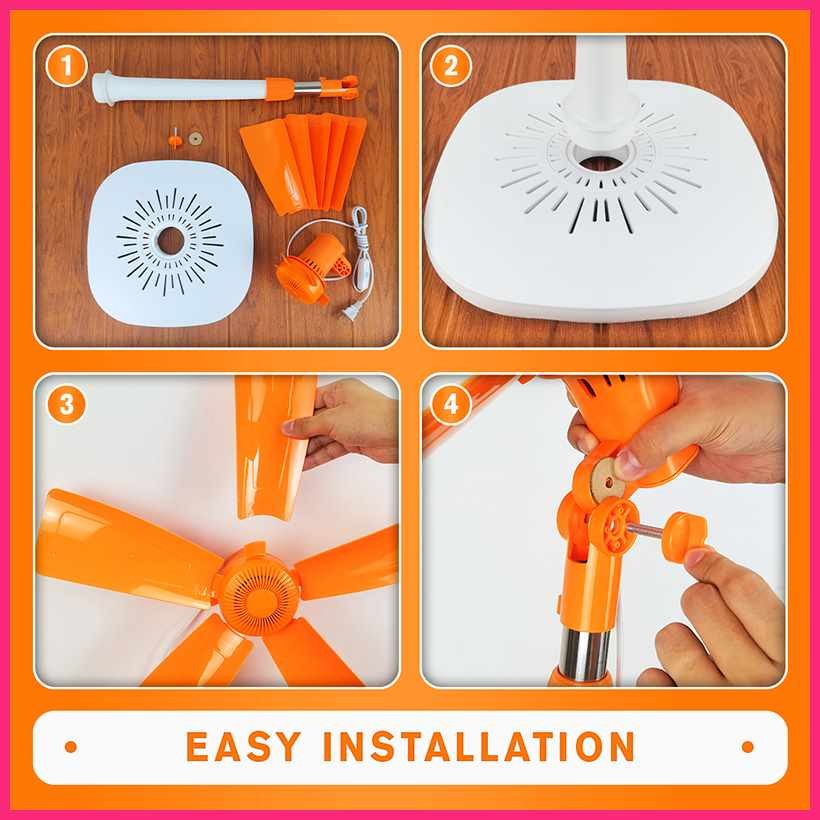 1

2

3

4

EASY INSTALLATION