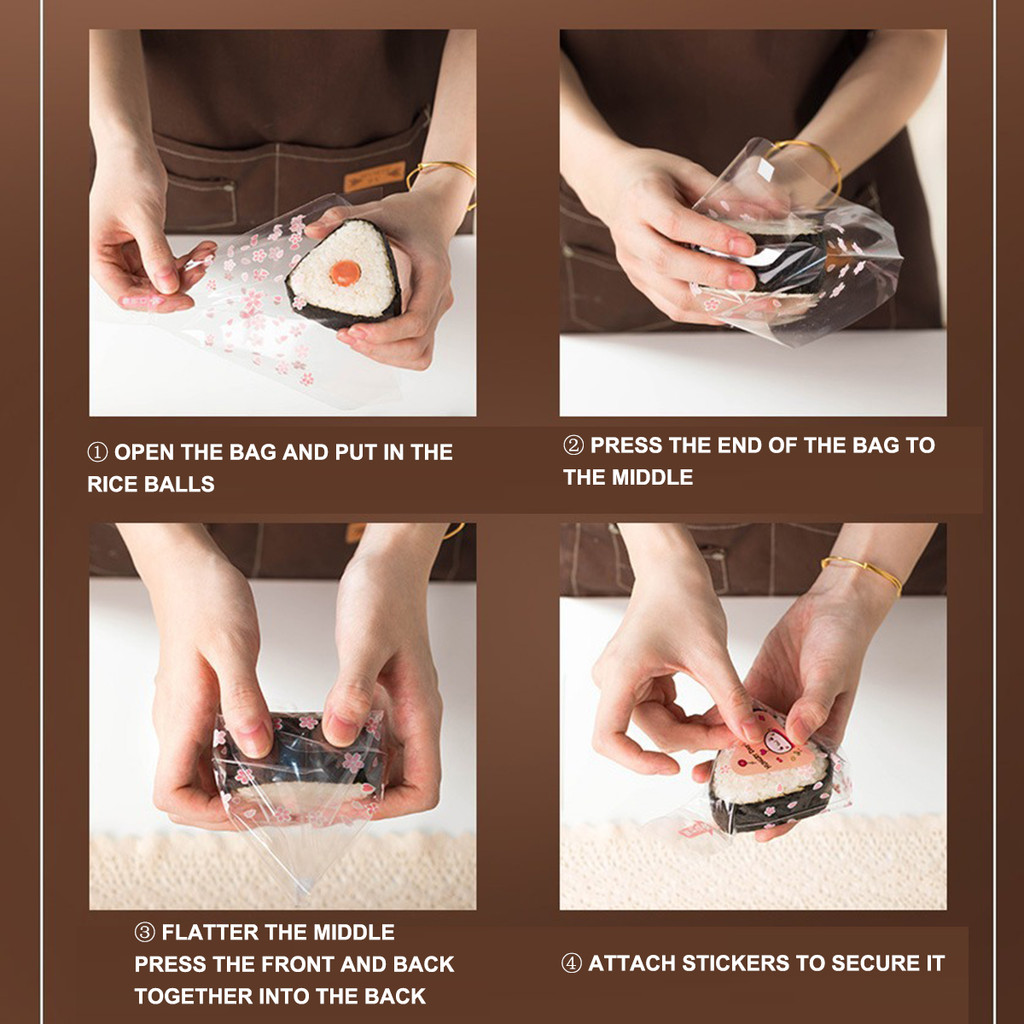 ① OPEN THE BAG AND PUT IN THE RICE BALLS

② PRESS THE END OF THE BAG TO THE MIDDLE

③ FLATTER THE MIDDLE
PRESS THE FRONT AND BACK TOGETHER INTO THE BACK

④ ATTACH STICKERS TO SECURE IT