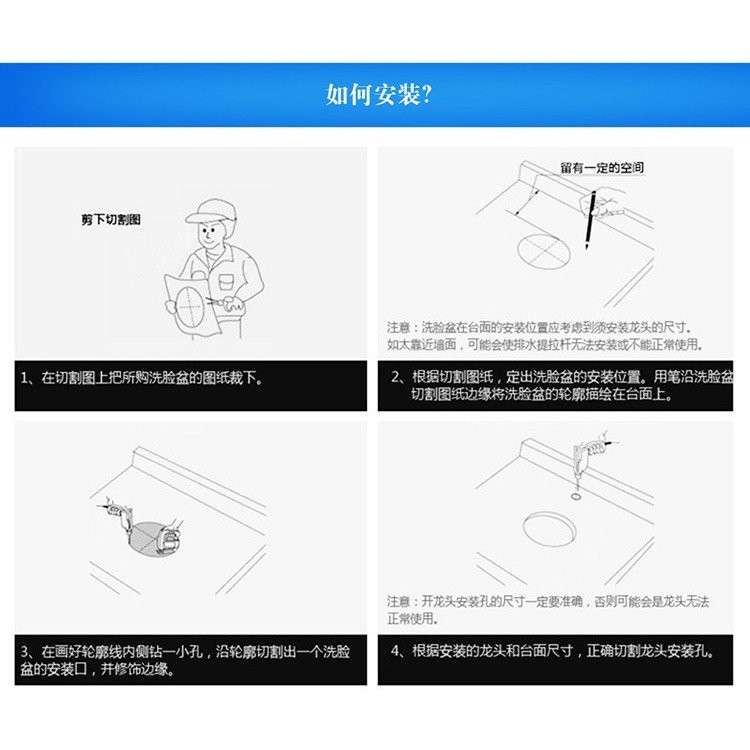 如何安装?

剪下切割图

1、在切割图上把所购洗脸盆的图纸裁下。

留有一定的空间

注意：洗脸盆在台面的安装位置应考虑到须安装龙头的尺寸。如太靠近墙面，可能会使排水提拉杆无法安装或不能正常使用。

2、根据切割图纸，定出洗脸盆的安装位置。用笔沿洗脸盆切割图纸边缘将洗脸盆的轮廓描绘在台面上。

3、在画好轮廓线内侧钻一小孔，沿轮廓切割出一个洗脸盆的安装口，并修饰边缘。

注意：开龙头安装孔的尺寸一定要准确，否则可能会是龙头无法正常使用。

4、根据安装的龙头和台面尺寸，正确切割龙头安装孔。