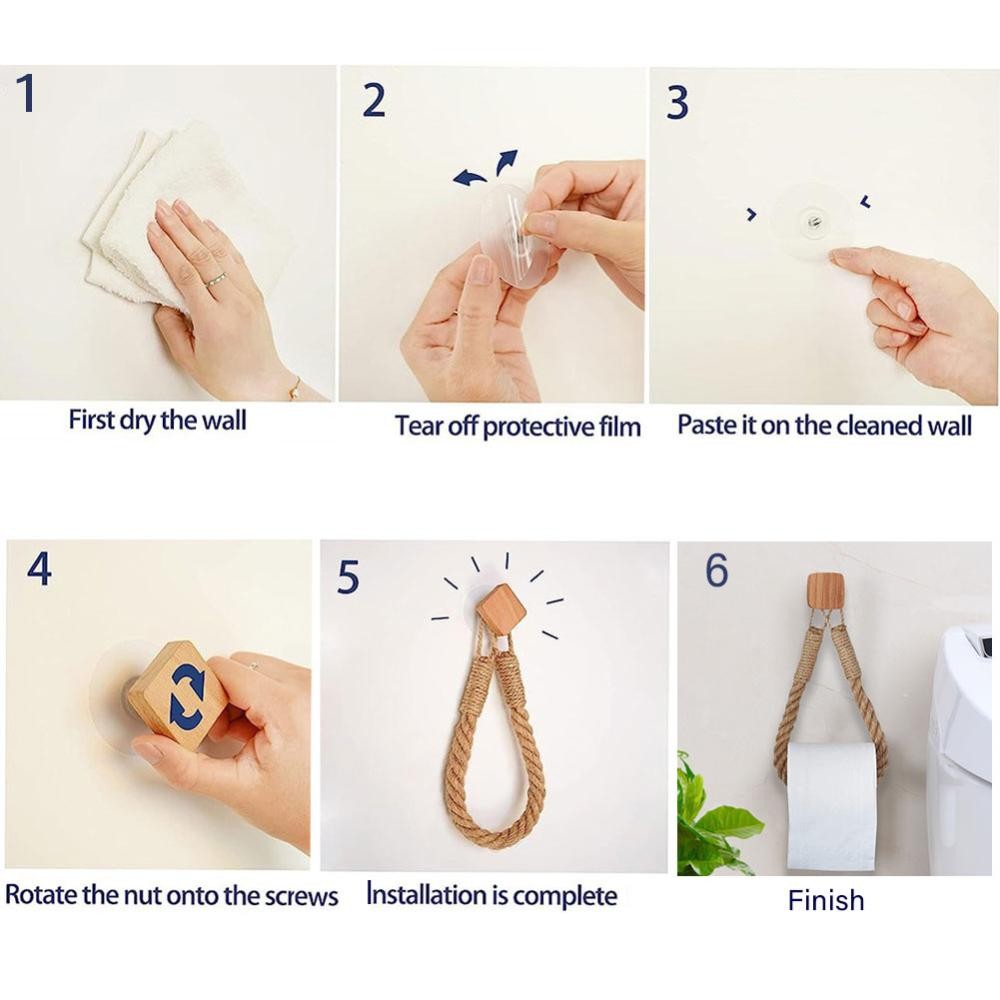 1
First dry the wall

2
Tear off protective film

3
Paste it on the cleaned wall

4
Rotate the nut onto the screws

5
Installation is complete

6
Finish