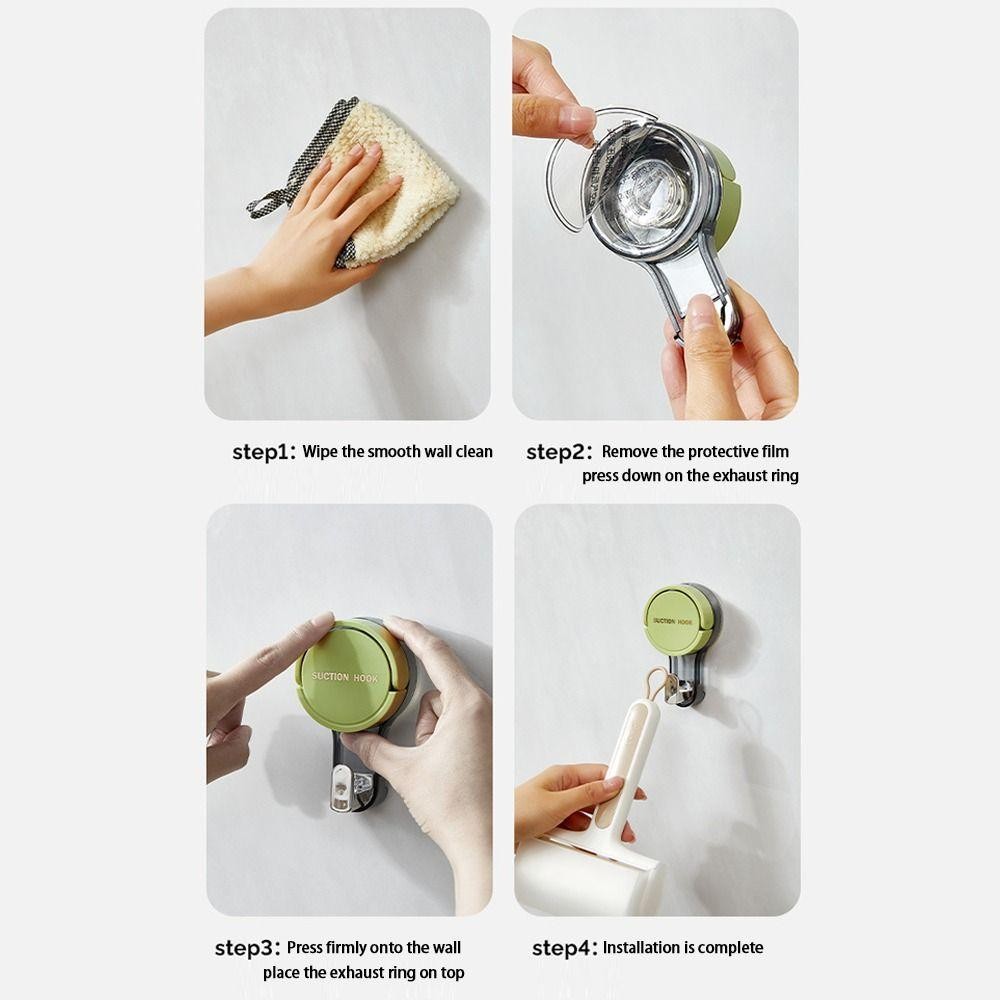 step1: Wipe the smooth wall clean

step2: Remove the protective film
press down on the exhaust ring

SUCTION HOOK

SUCTION HOOK

step3: Press firmly onto the wall
place the exhaust ring on top

step4: Installation is complete