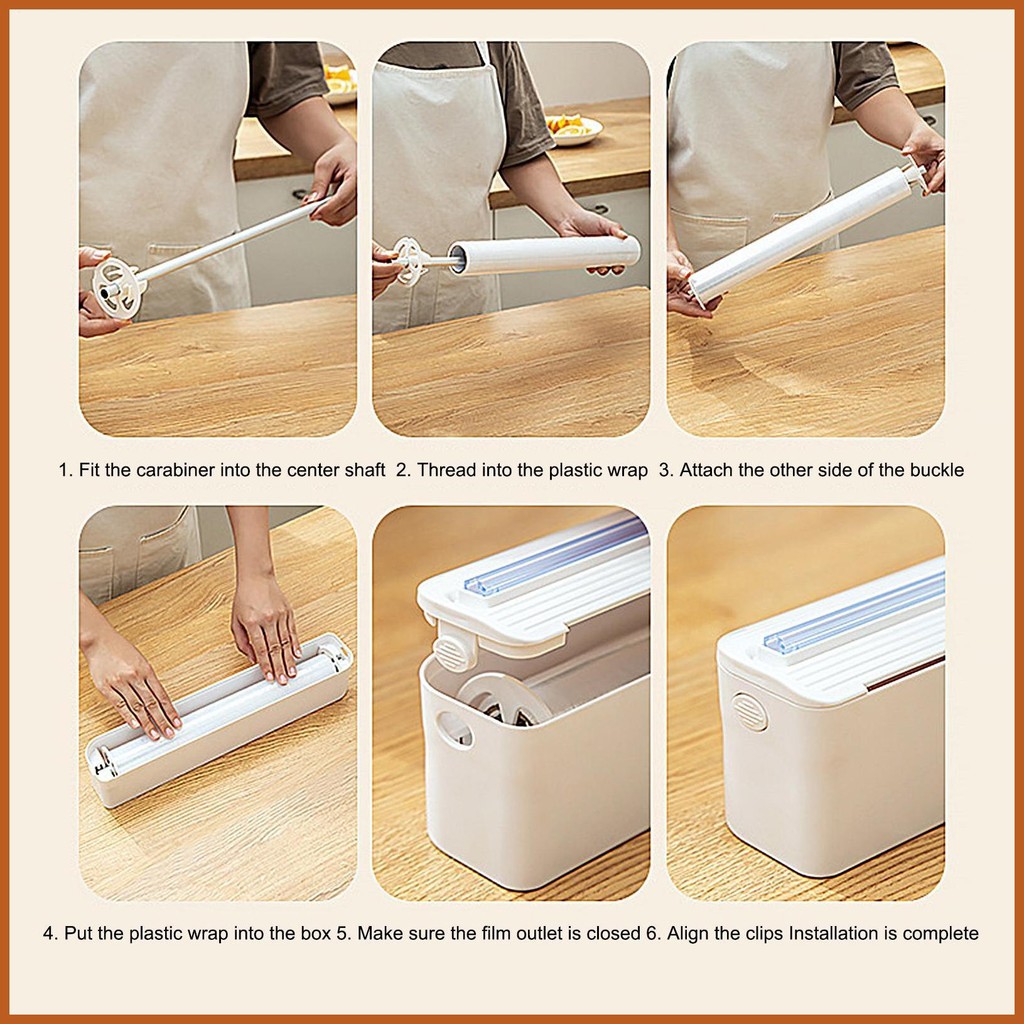 1. Fit the carabiner into the center shaft 2. Thread into the plastic wrap 3. Attach the other side of the buckle

4. Put the plastic wrap into the box 5. Make sure the film outlet is closed 6. Align the clips Installation is complete